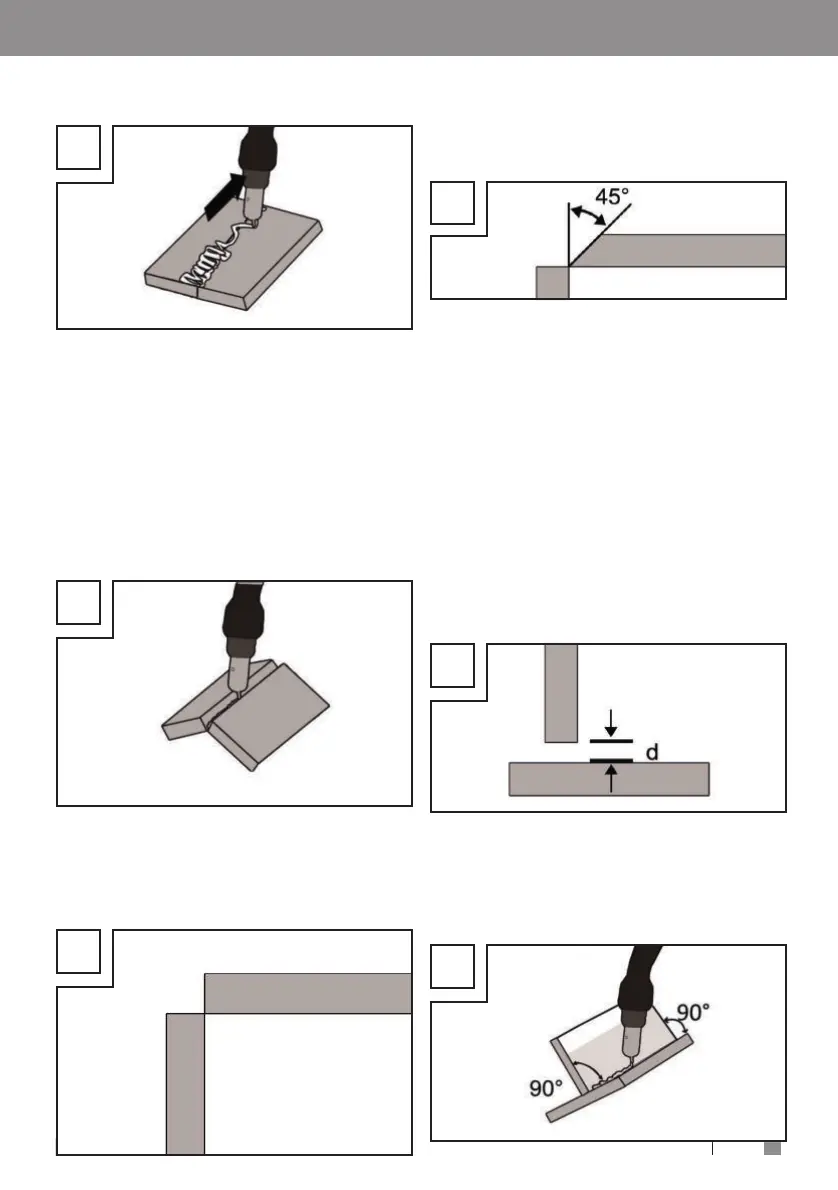 45°

d

90°

90°