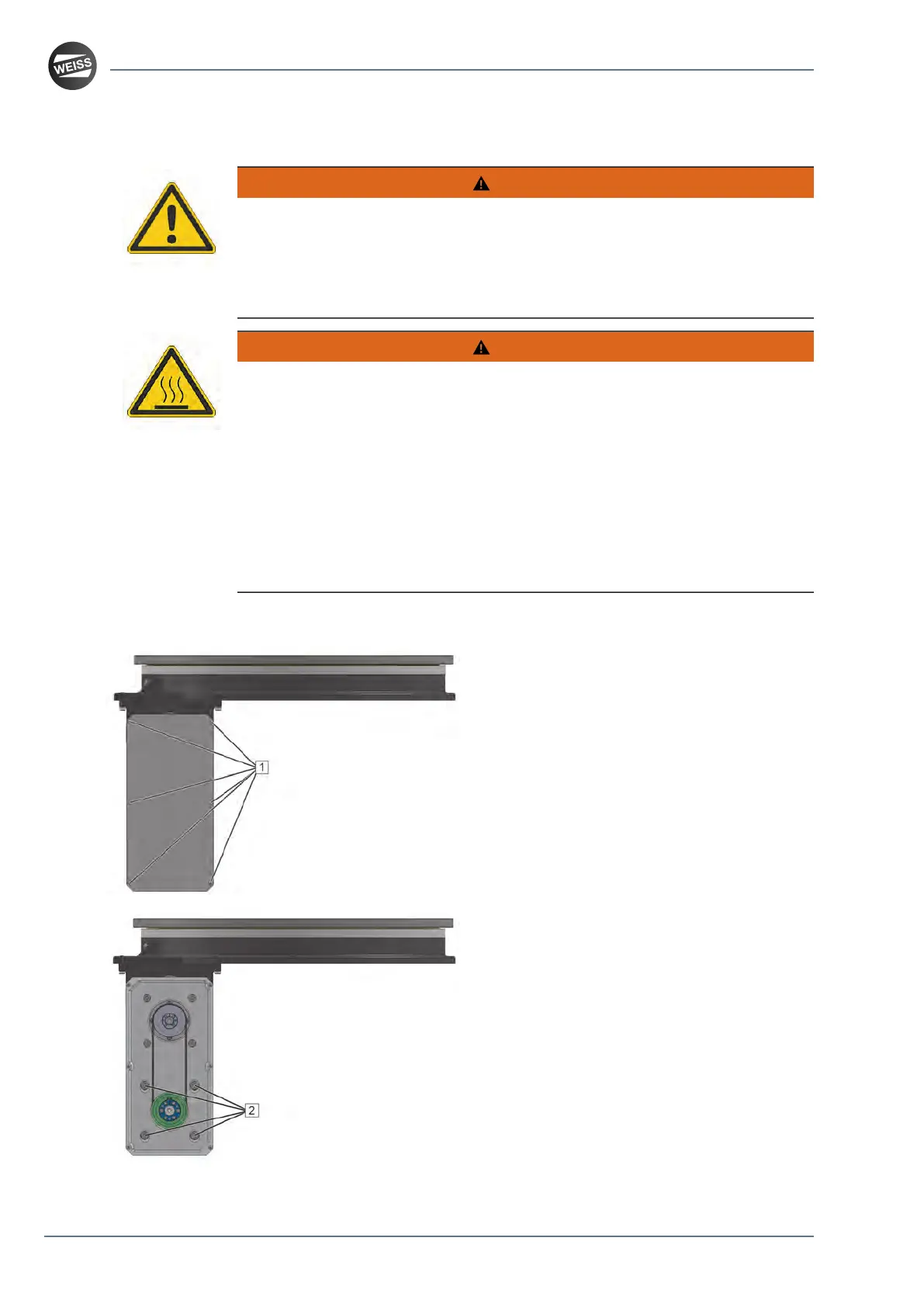 WEISS

1

2