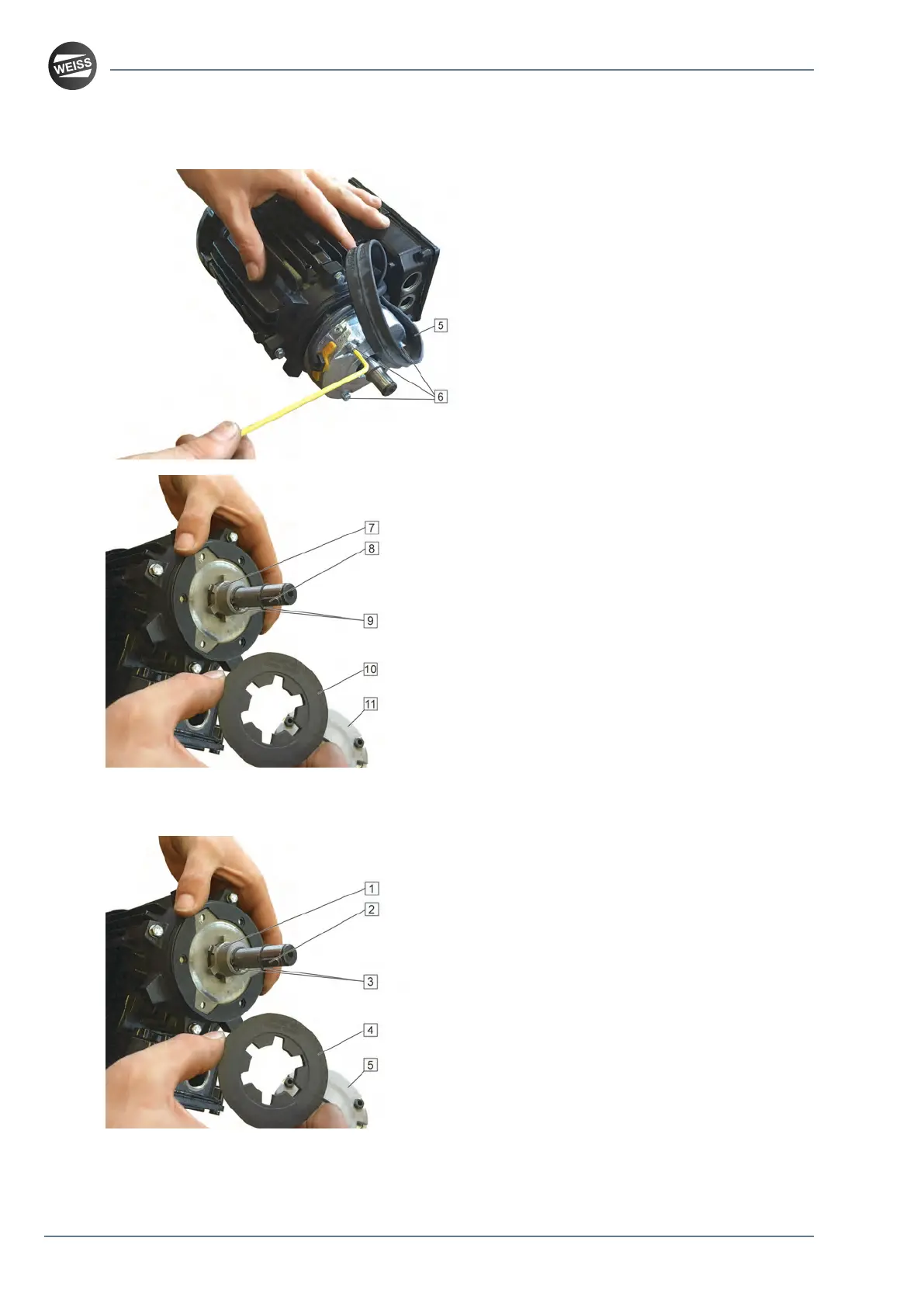 WEISS

5

6

7

8

9

10

11

1

2

3

4

5