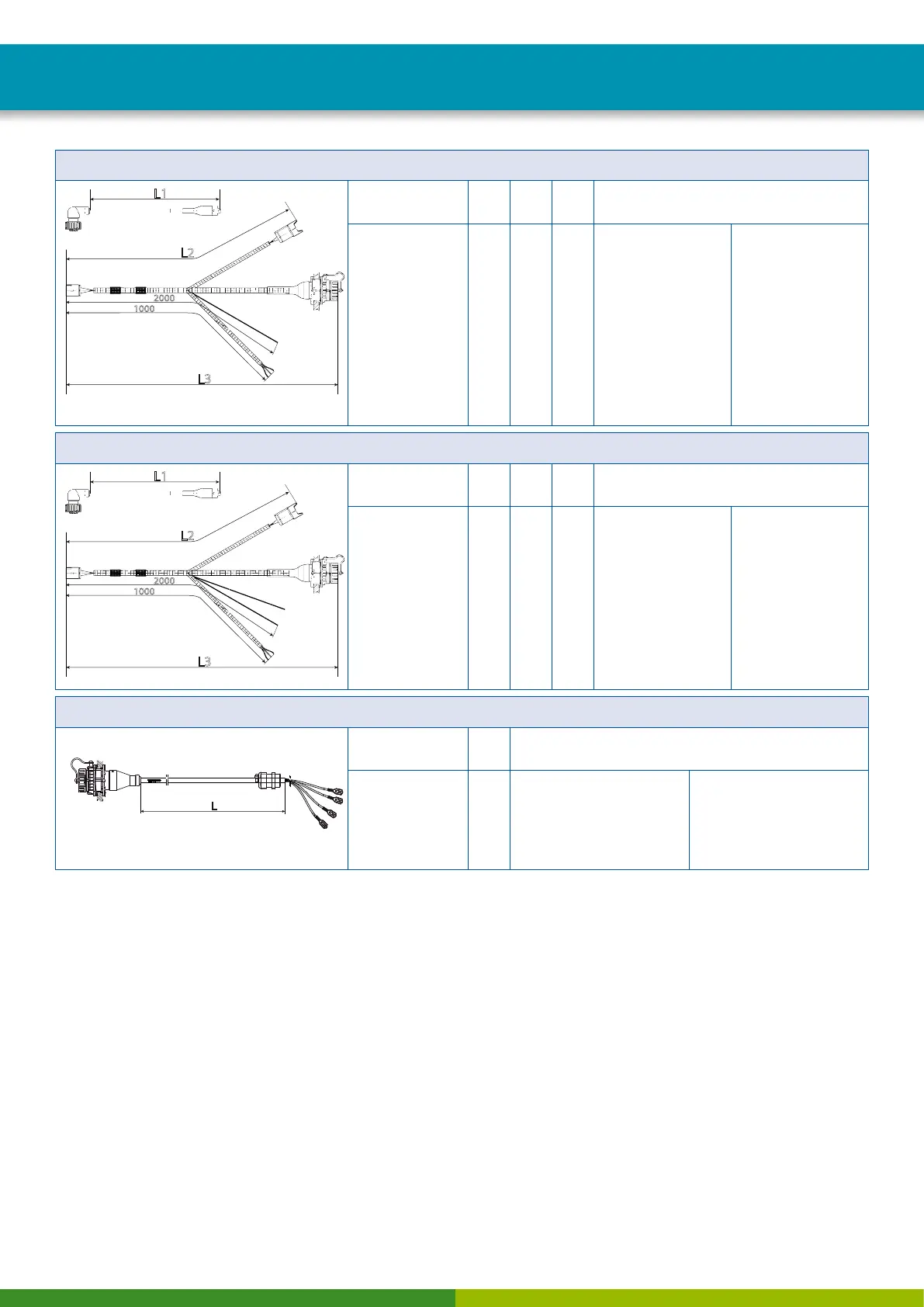 L1

L2

2000

1000

L3

L1

L2

2000

1000

L3

L