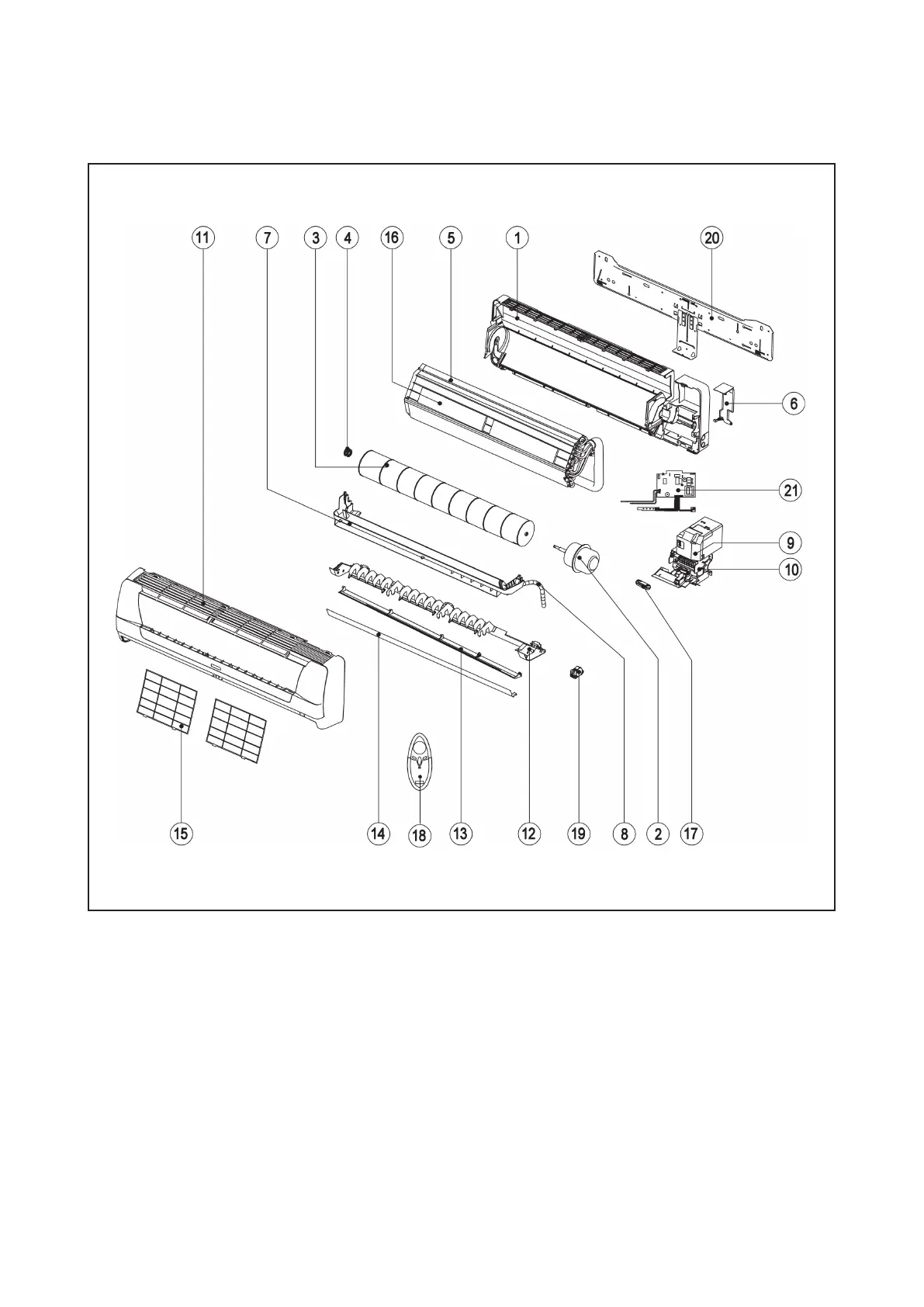 11 7 3 4 16 5 1 20

6

21

9

10

15 14 18 13 12 19 8 2 17