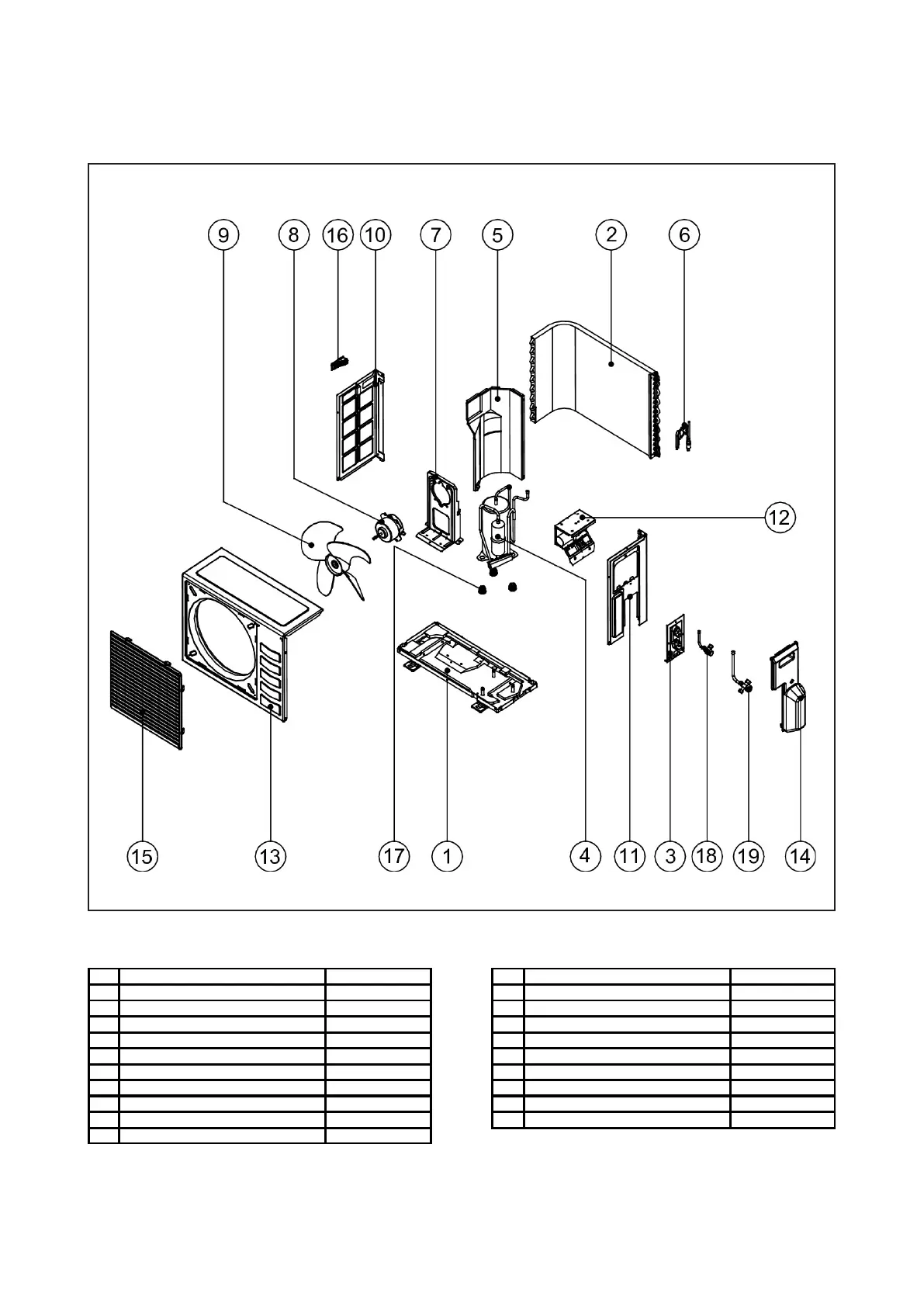 9 8 16 10 7 5 2 6

12

15 13 17 1 4 11 3 18 19 14