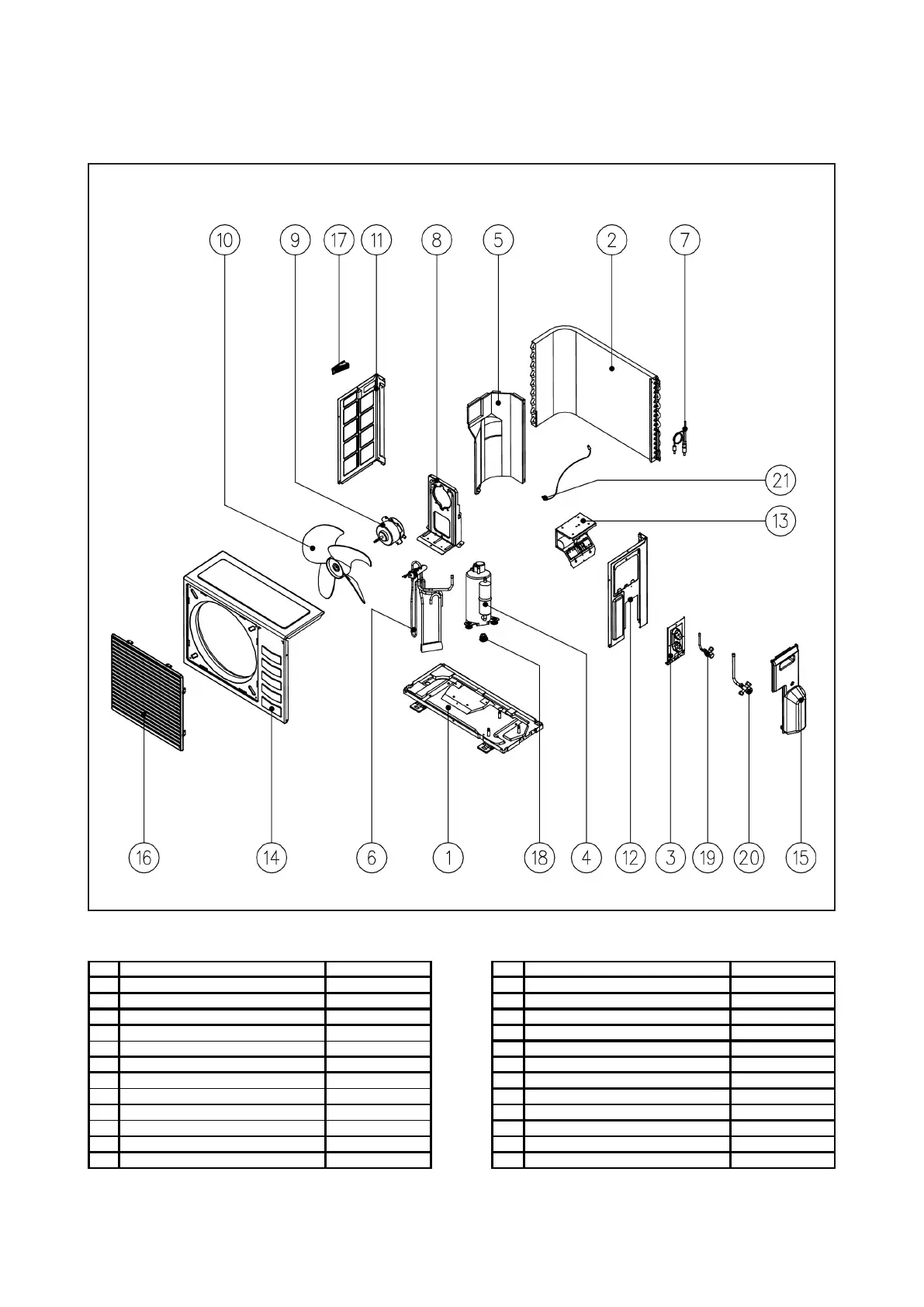 10 9 17 11 8 5 2 7

21

13

16 14 6 1 18 4 12 3 19 20 15