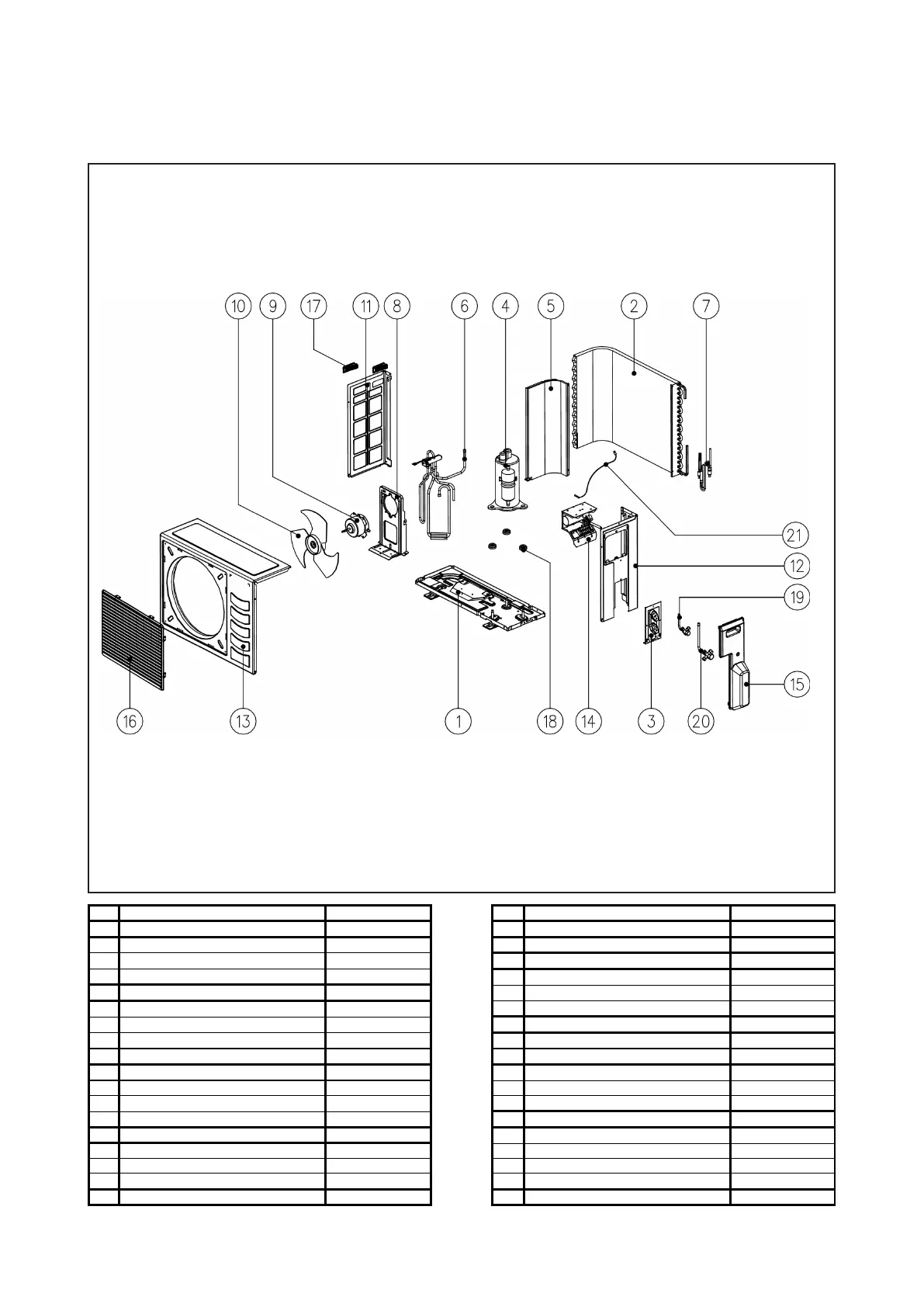 10 9 17 11 8 6 4 5 2 7

21

12

19

15

16 13 1 18 14 3 20