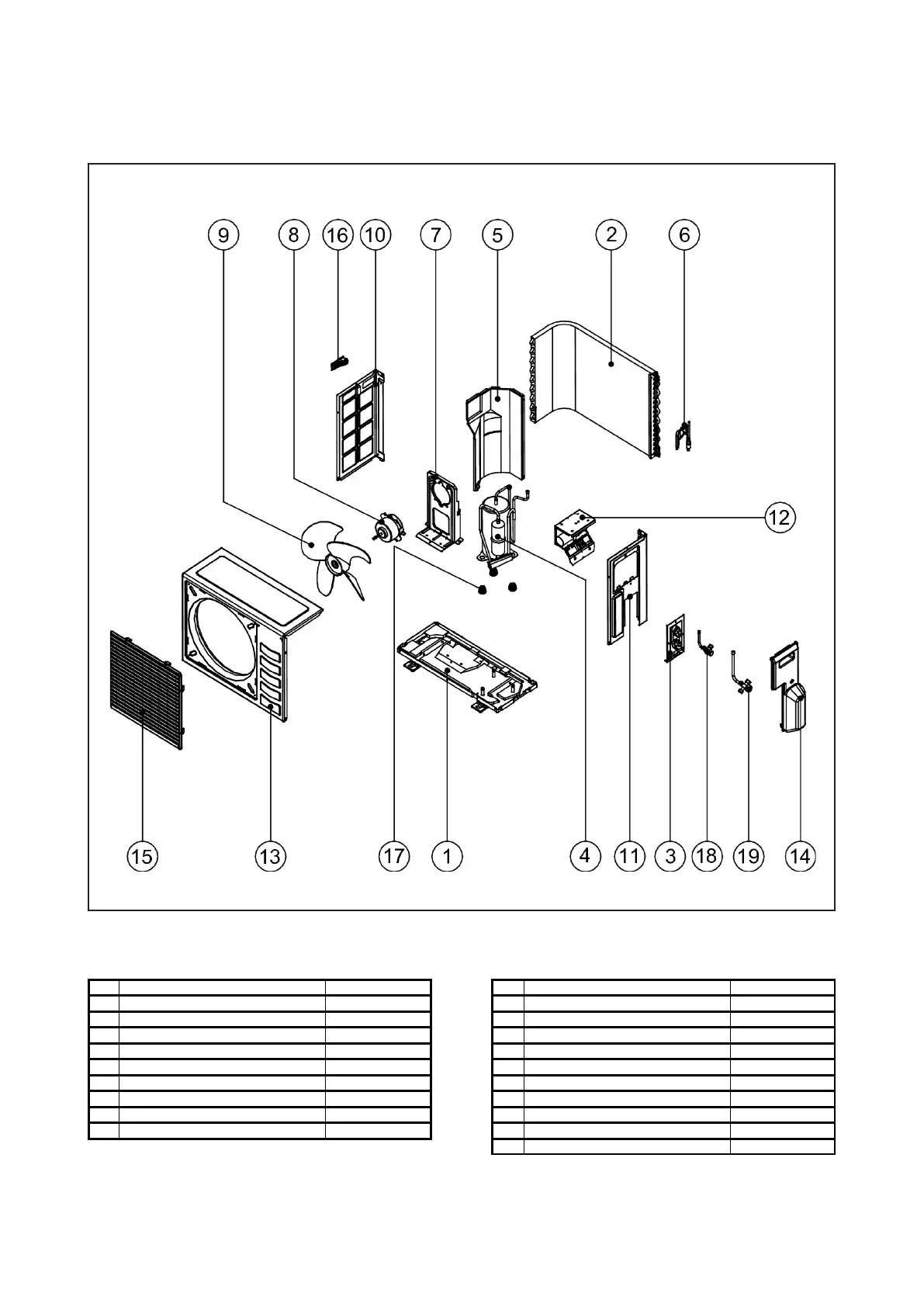 9 8 16 10 7 5 2 6

12

15 13 17 1 4 11 3 18 19 14