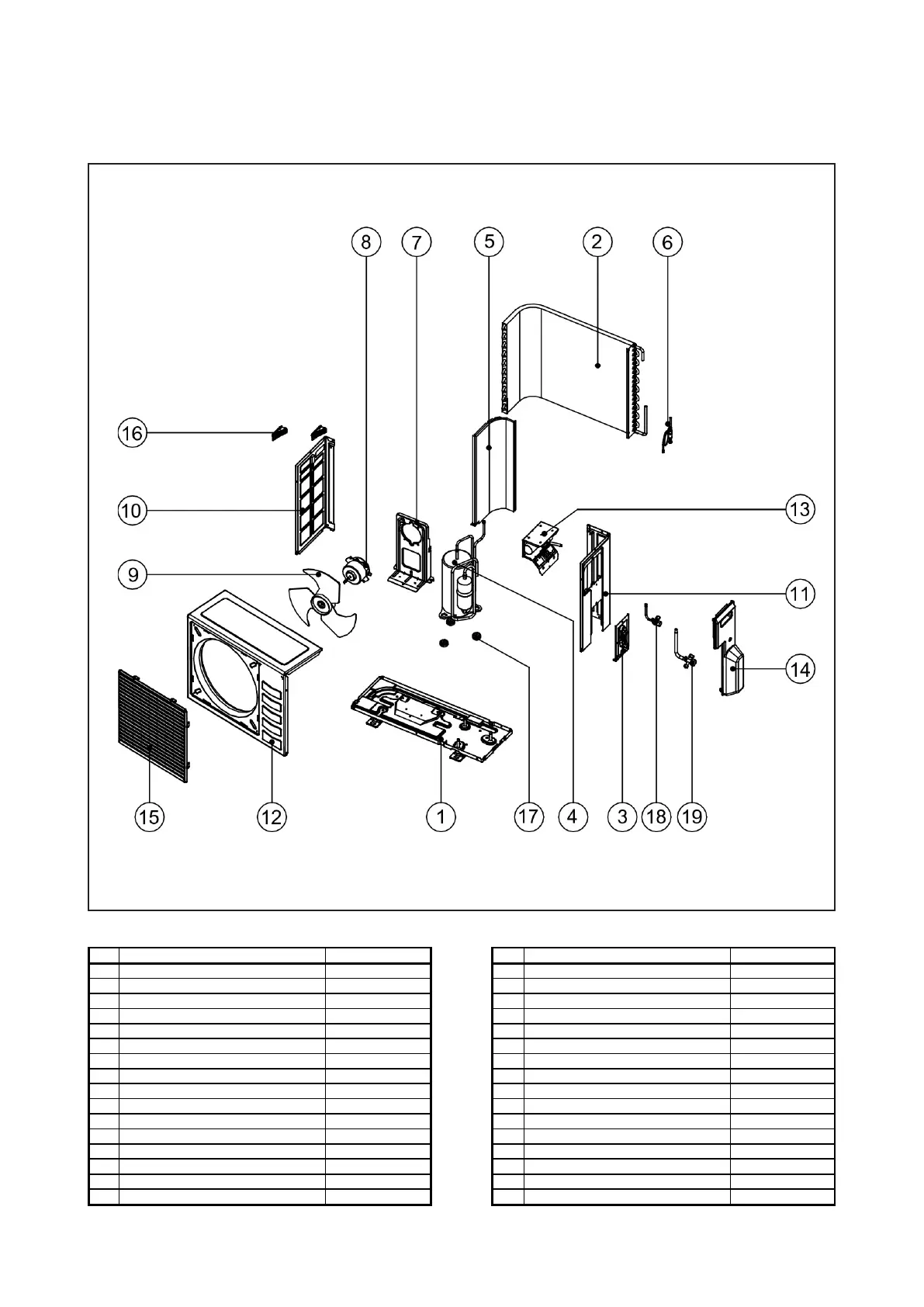 8 7 5 2 6

16

10

13

9

11

14

15 12 1 17 4 3 18 19