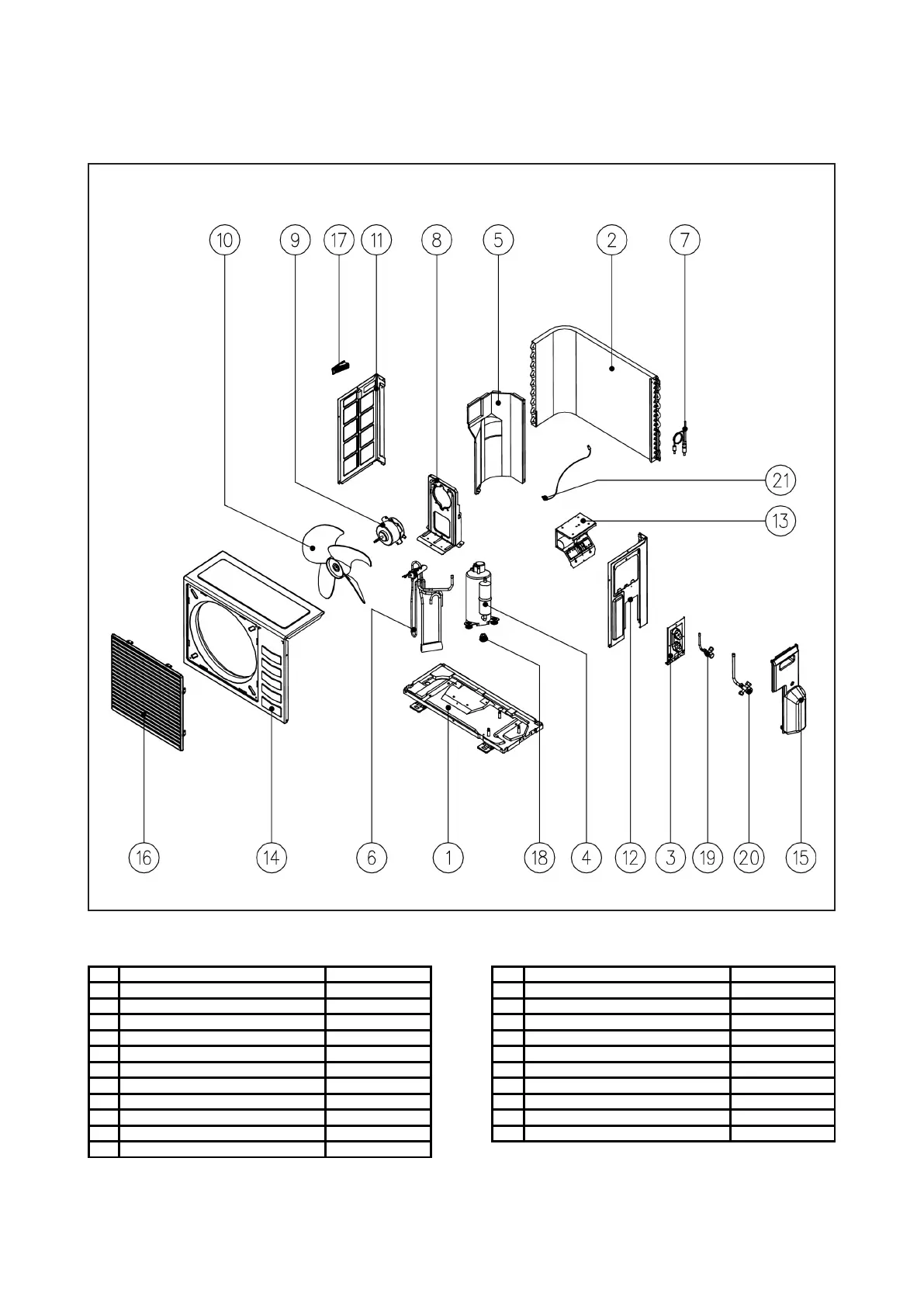 10 9 17 11 8 5 2 7

21

13

16 14 6 1 18 4 12 3 19 20 15