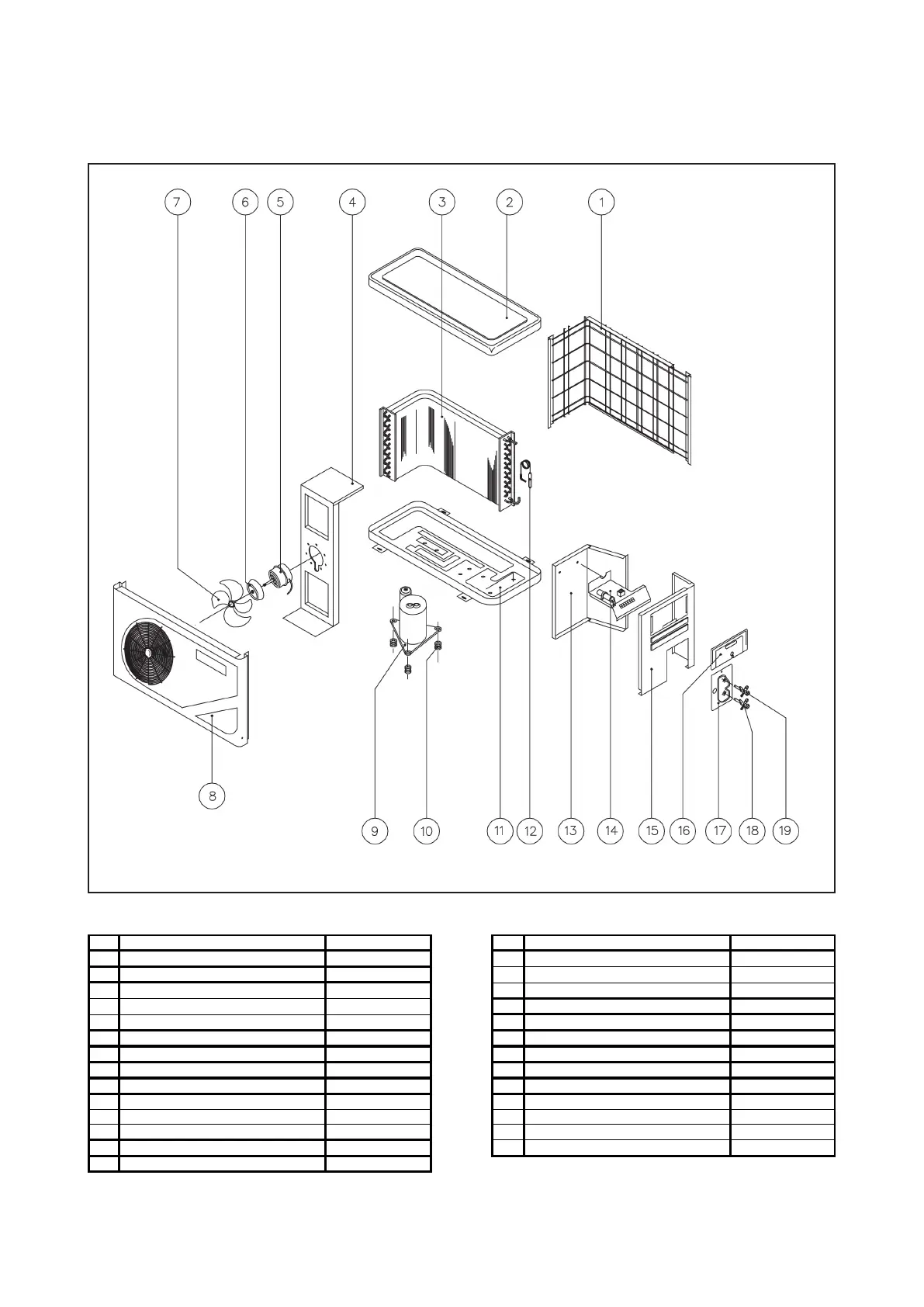 7 6 5 4 3 2 1

8

9 10 11 12 13 14 15 16 17 18 19