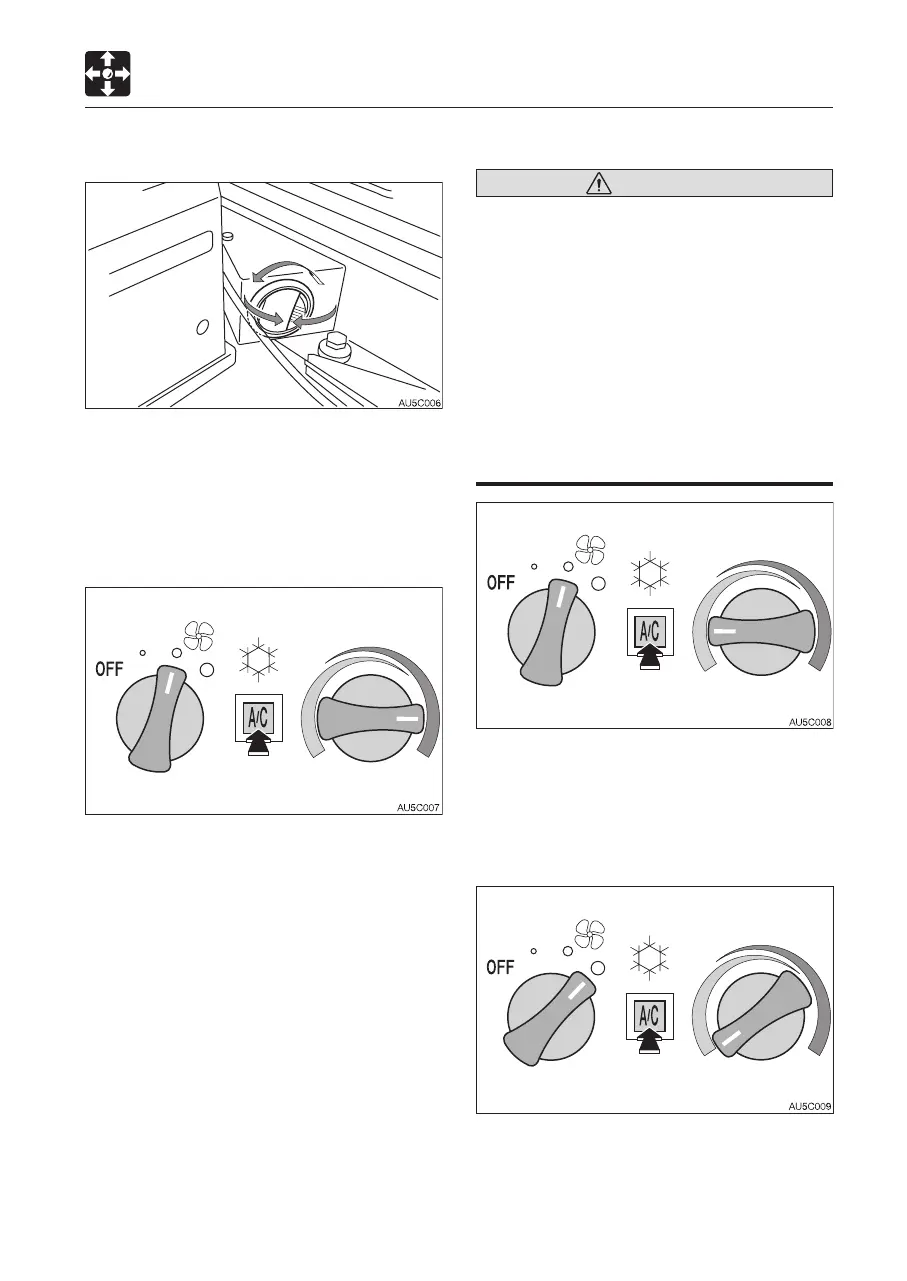 AU5C006

OFF

A/C

AU5C007

OFF

A/C

AU5C008

OFF

A/C

AU5C009