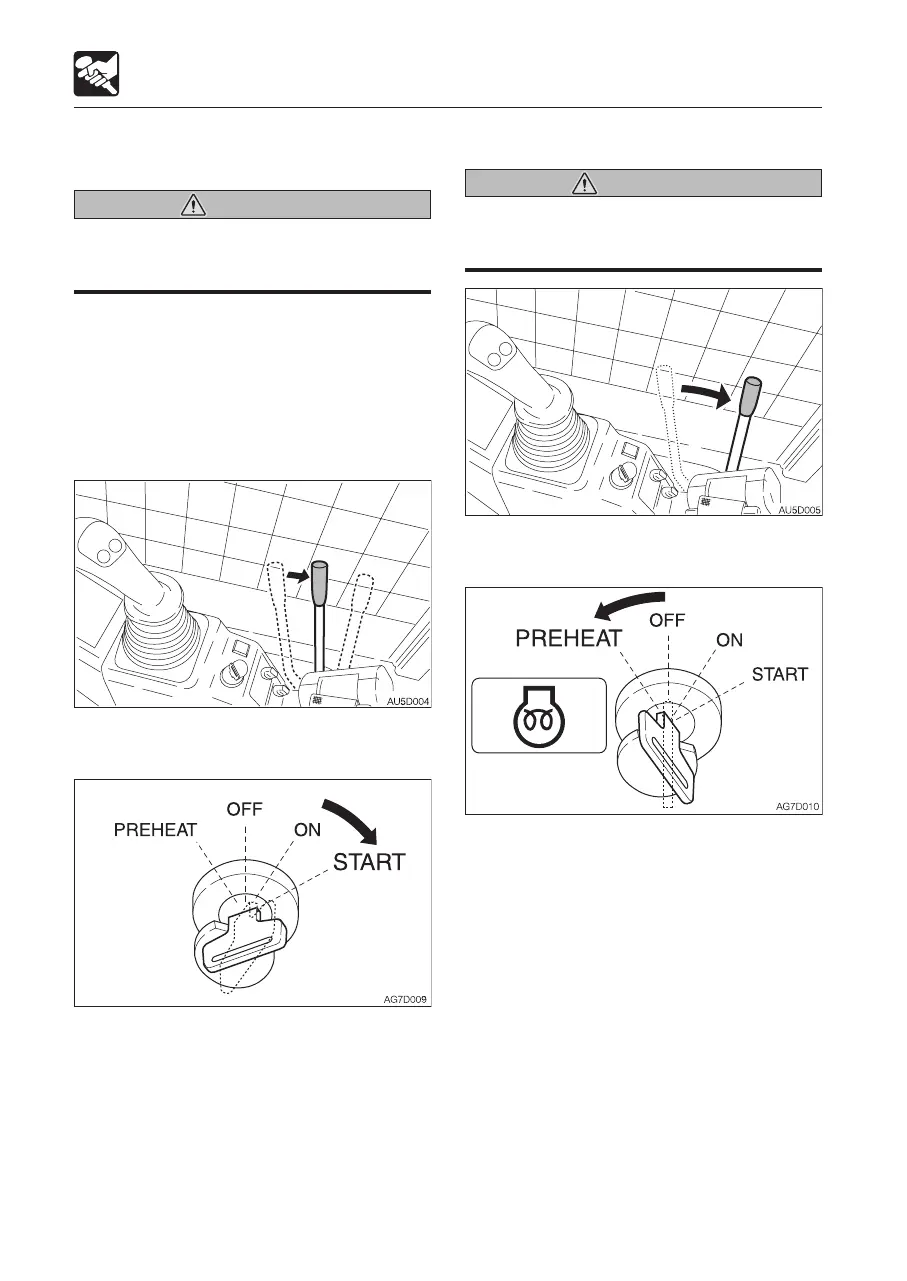 AU5D004

PREHEAT
OFF
ON
START

AG7D009

AU5D005

PREHEAT
OFF
ON
START

AG7D010