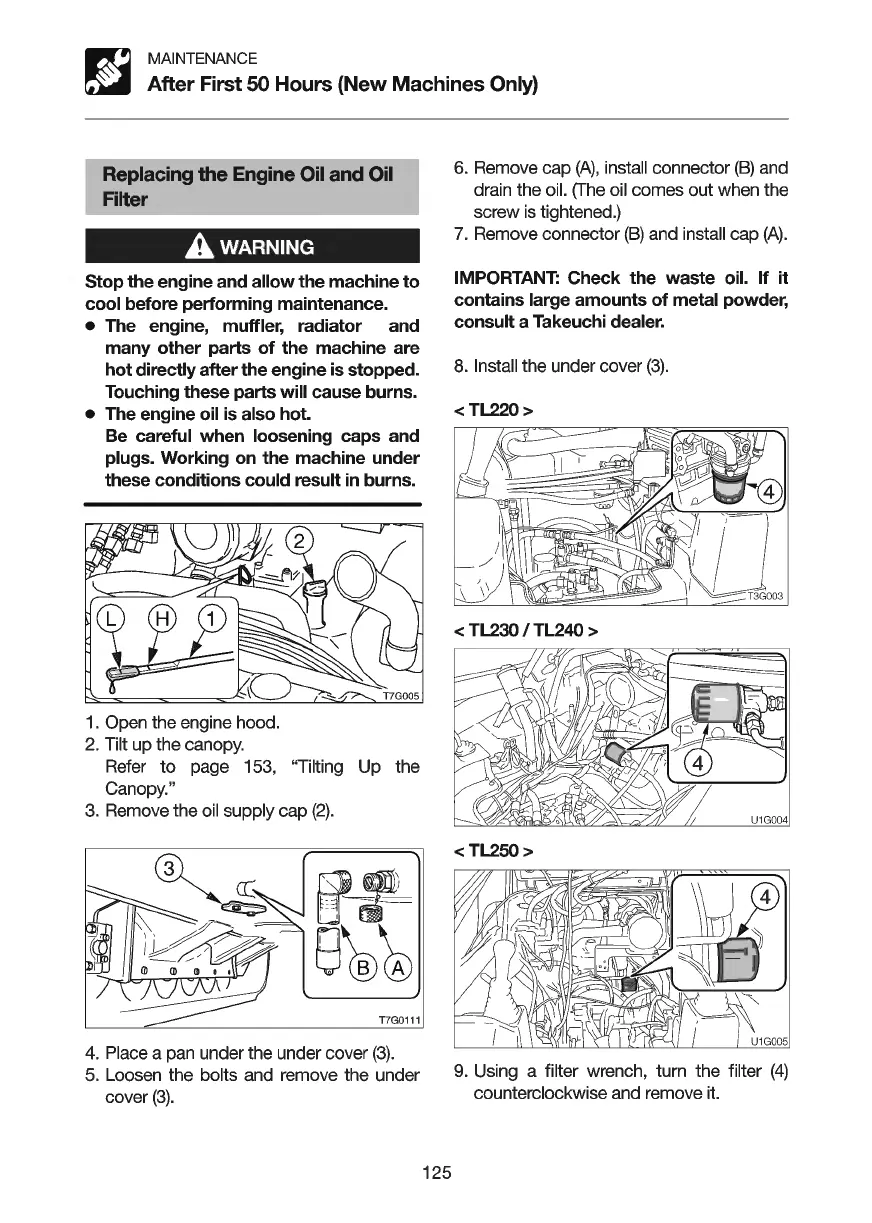 MAINTENANCE
After First 50 Hours (New Machines Only)

Replacing the Engine Oil and Oil Filter

WARNING

Stop the engine and allow the machine to cool before performing maintenance.
● The engine, muffler, radiator and many other parts of the machine are hot directly after the engine is stopped. Touching these parts will cause burns.
● The engine oil is also hot.
Be careful when loosening caps and plugs. Working on the machine under these conditions could result in burns.

2
L H 1
T7G005

1. Open the engine hood.
2. Tilt up the canopy.
Refer to page 153, "Tilting Up the Canopy."
3. Remove the oil supply cap (2).

3
B A
T7G0111

4. Place a pan under the under cover (3).
5. Loosen the bolts and remove the under cover (3).

6. Remove cap (A), install connector (B) and drain the oil. (The oil comes out when the screw is tightened.)
7. Remove connector (B) and install cap (A).

IMPORTANT: Check the waste oil. If it contains large amounts of metal powder, consult a Takeuchi dealer.

8. Install the under cover (3).

< TL220 >

4
T3G003

< TL230 / TL240 >

4
U1G004

< TL250 >

4
U1G005

9. Using a filter wrench, turn the filter (4) counterclockwise and remove it.

125