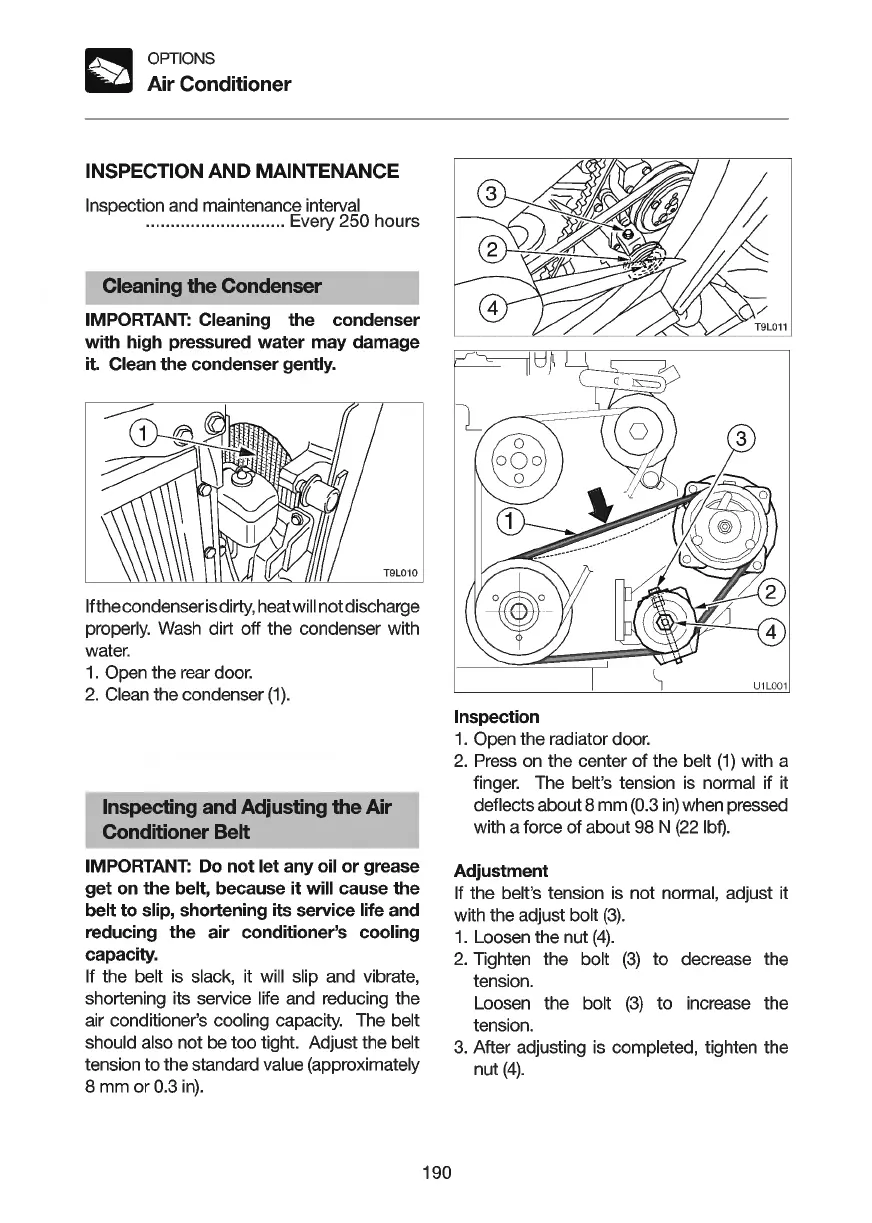 OPTIONS
Air Conditioner

INSPECTION AND MAINTENANCE

Inspection and maintenance interval
............................ Every 250 hours

Cleaning the Condenser

IMPORTANT: Cleaning the condenser with high pressured water may damage it. Clean the condenser gently.

1

T9L010

If the condenser is dirty, heat will not discharge properly. Wash dirt off the condenser with water.
1. Open the rear door.
2. Clean the condenser (1).

Inspecting and Adjusting the Air Conditioner Belt

IMPORTANT: Do not let any oil or grease get on the belt, because it will cause the belt to slip, shortening its service life and reducing the air conditioner's cooling capacity.
If the belt is slack, it will slip and vibrate, shortening its service life and reducing the air conditioner's cooling capacity. The belt should also not be too tight. Adjust the belt tension to the standard value (approximately 8 mm or 0.3 in).

3
2
4
T9L011

3
1
2
4
U1L001

Inspection
1. Open the radiator door.
2. Press on the center of the belt (1) with a finger. The belt's tension is normal if it deflects about 8 mm (0.3 in) when pressed with a force of about 98 N (22 lbf).

Adjustment
If the belt's tension is not normal, adjust it with the adjust bolt (3).
1. Loosen the nut (4).
2. Tighten the bolt (3) to decrease the tension.
Loosen the bolt (3) to increase the tension.
3. After adjusting is completed, tighten the nut (4).

190