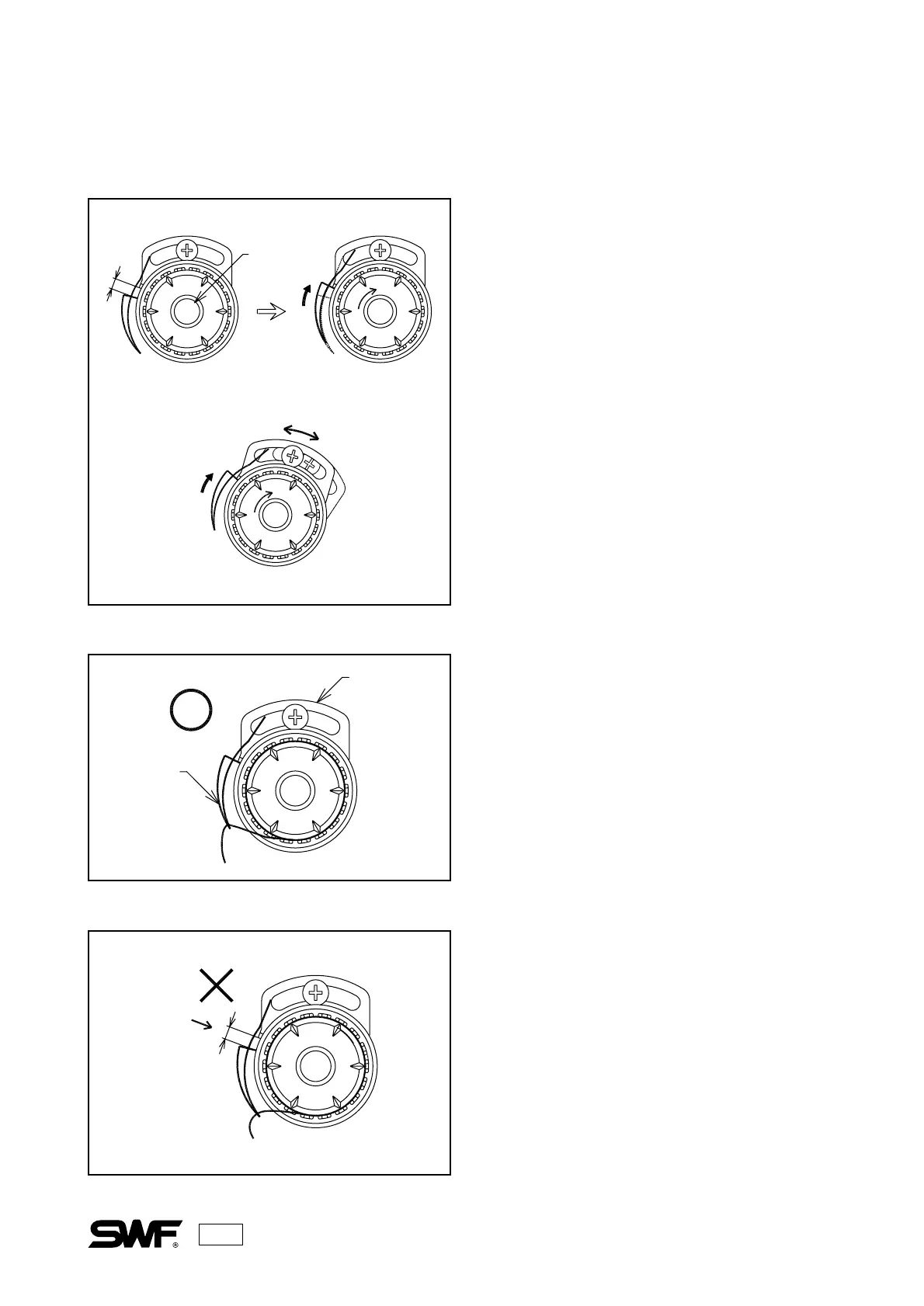 SWF®