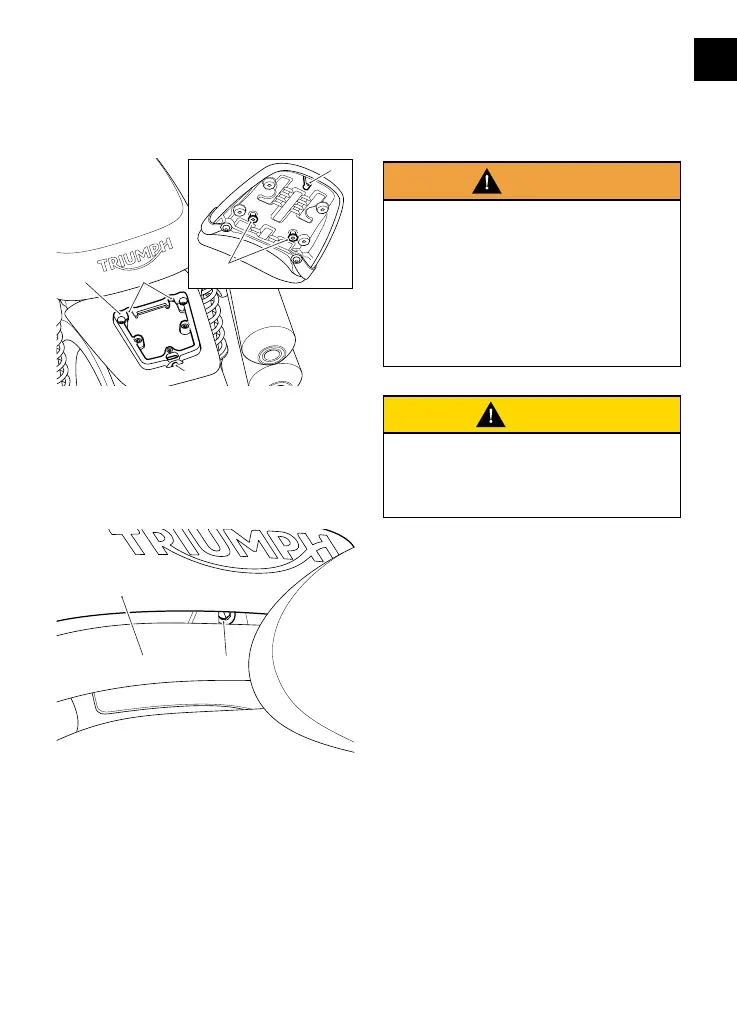 TRIUMPH

TRIUMPH