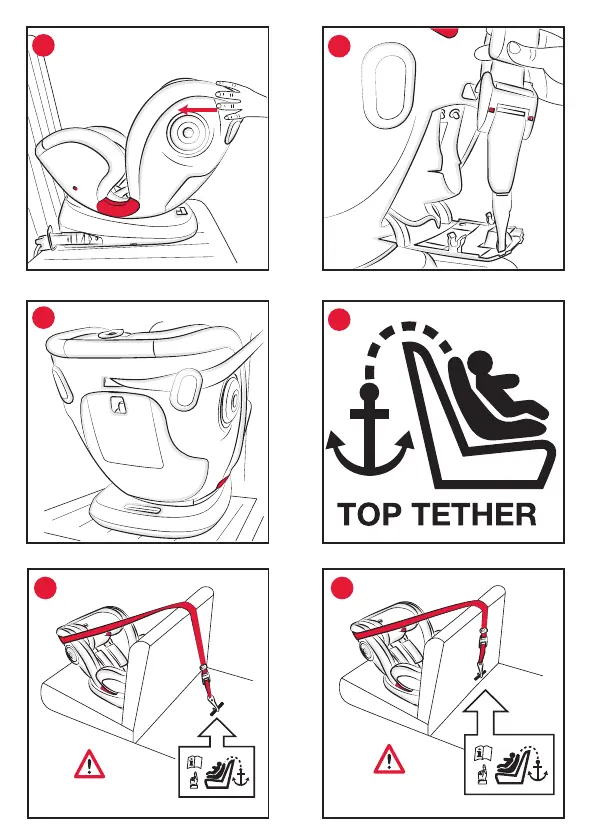 TOP TETHER