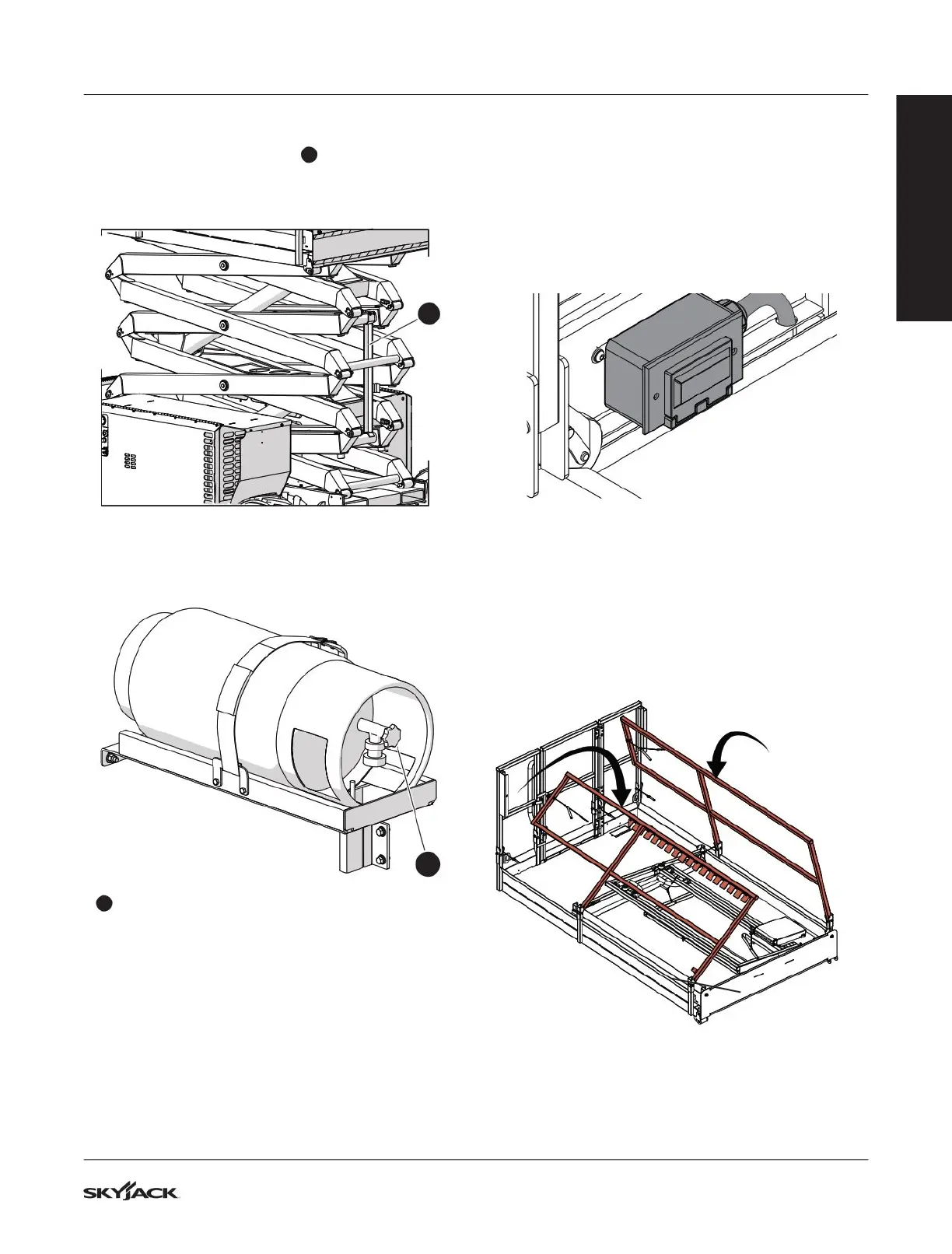 SKYJACK