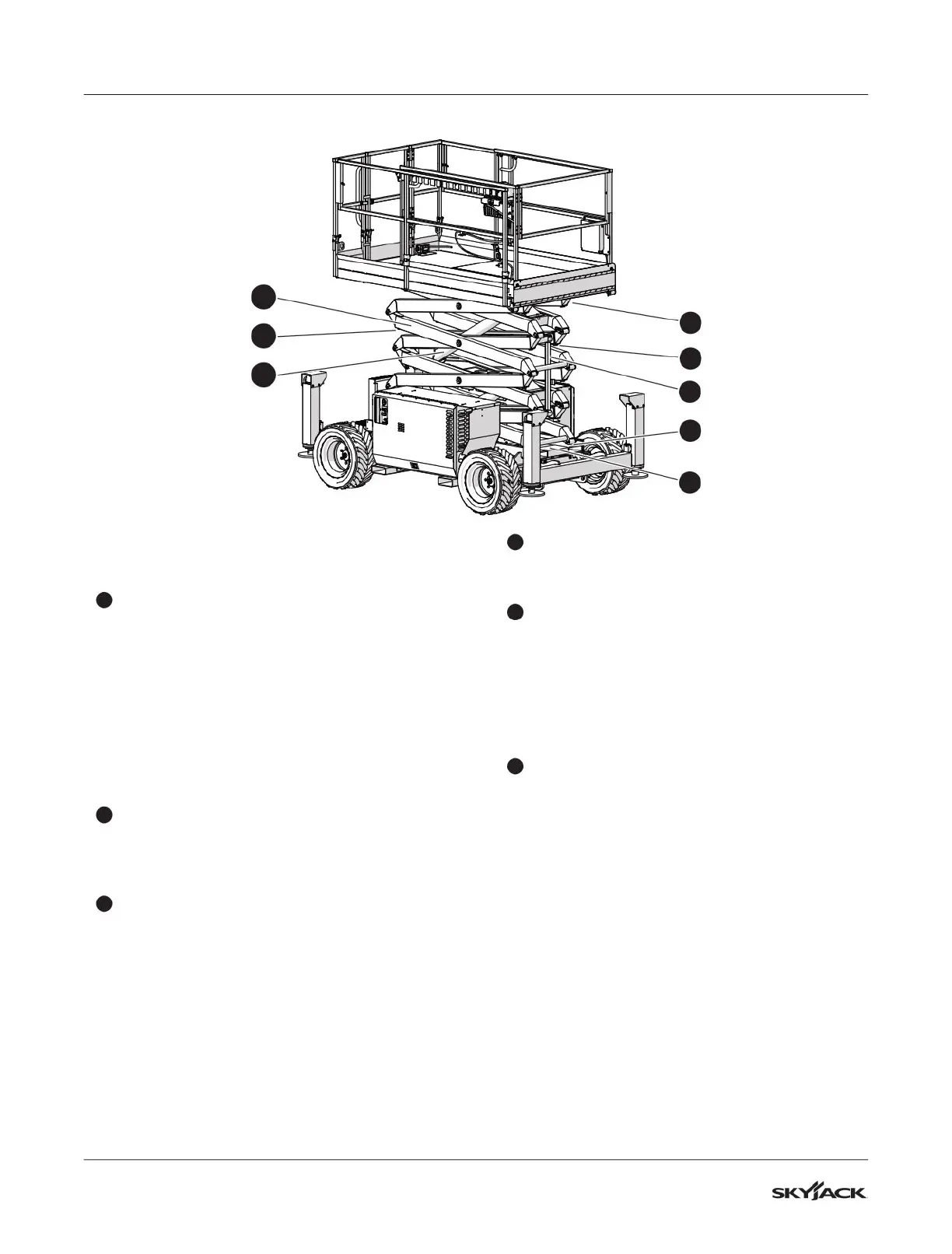 SKYJACK