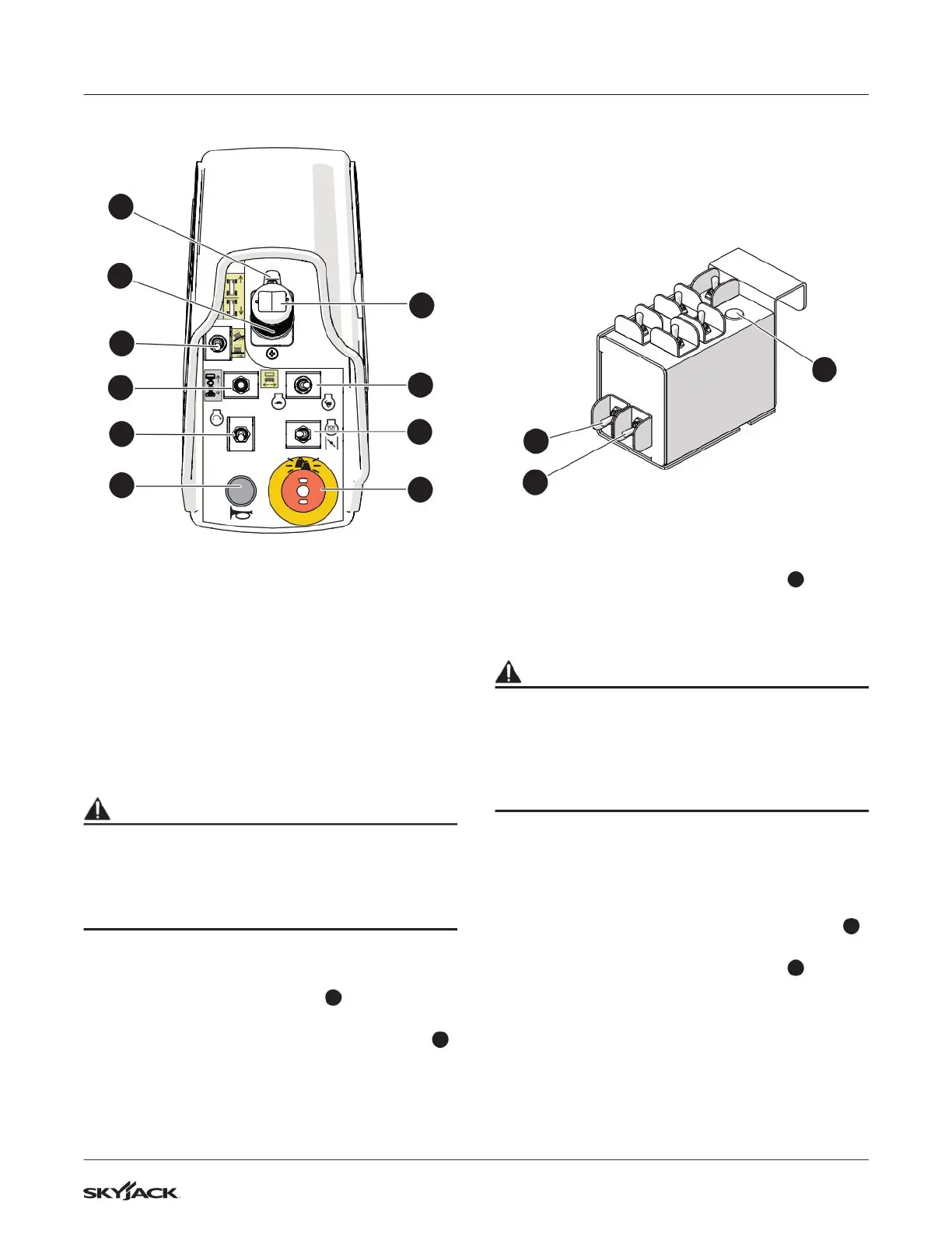 SKYJACK