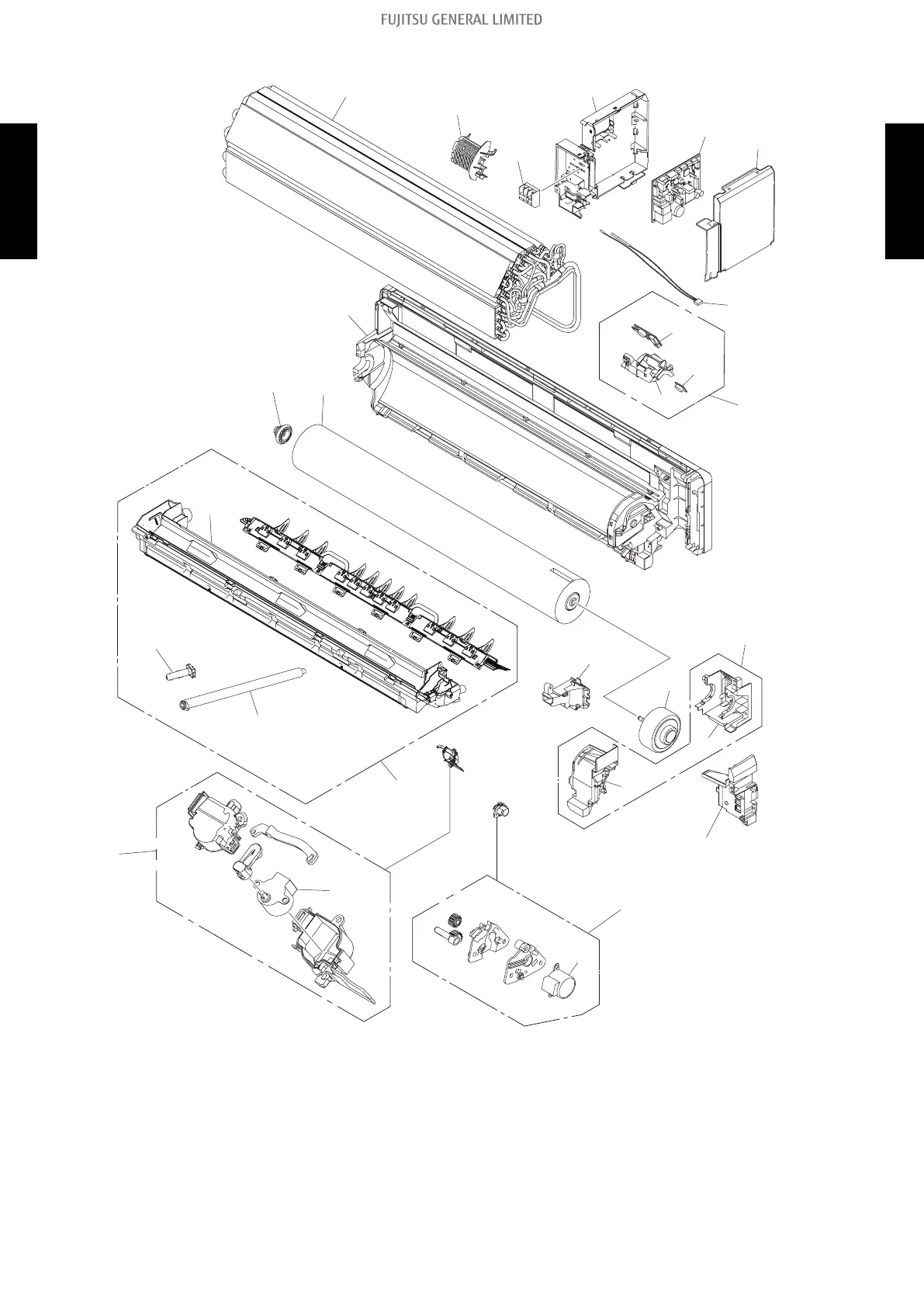 FUJITSU GENERAL LIMITED