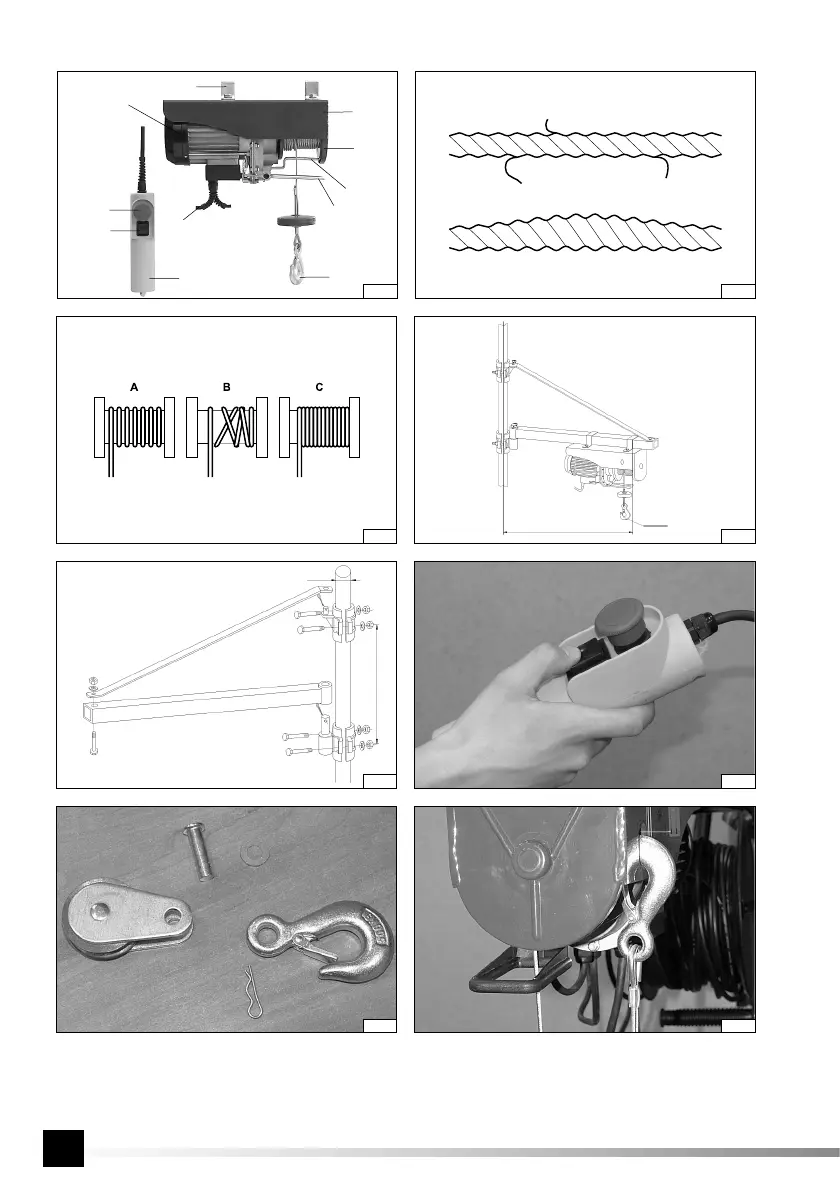 A B C