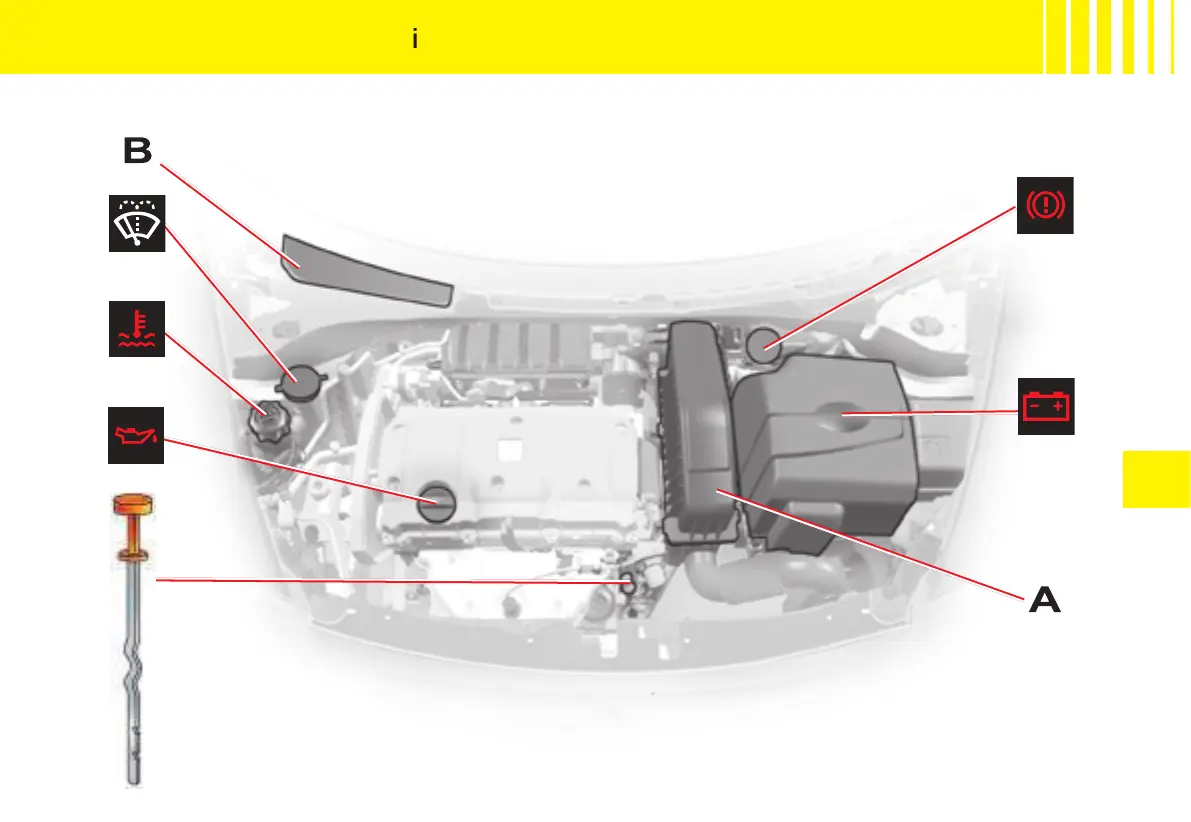 i

B

A