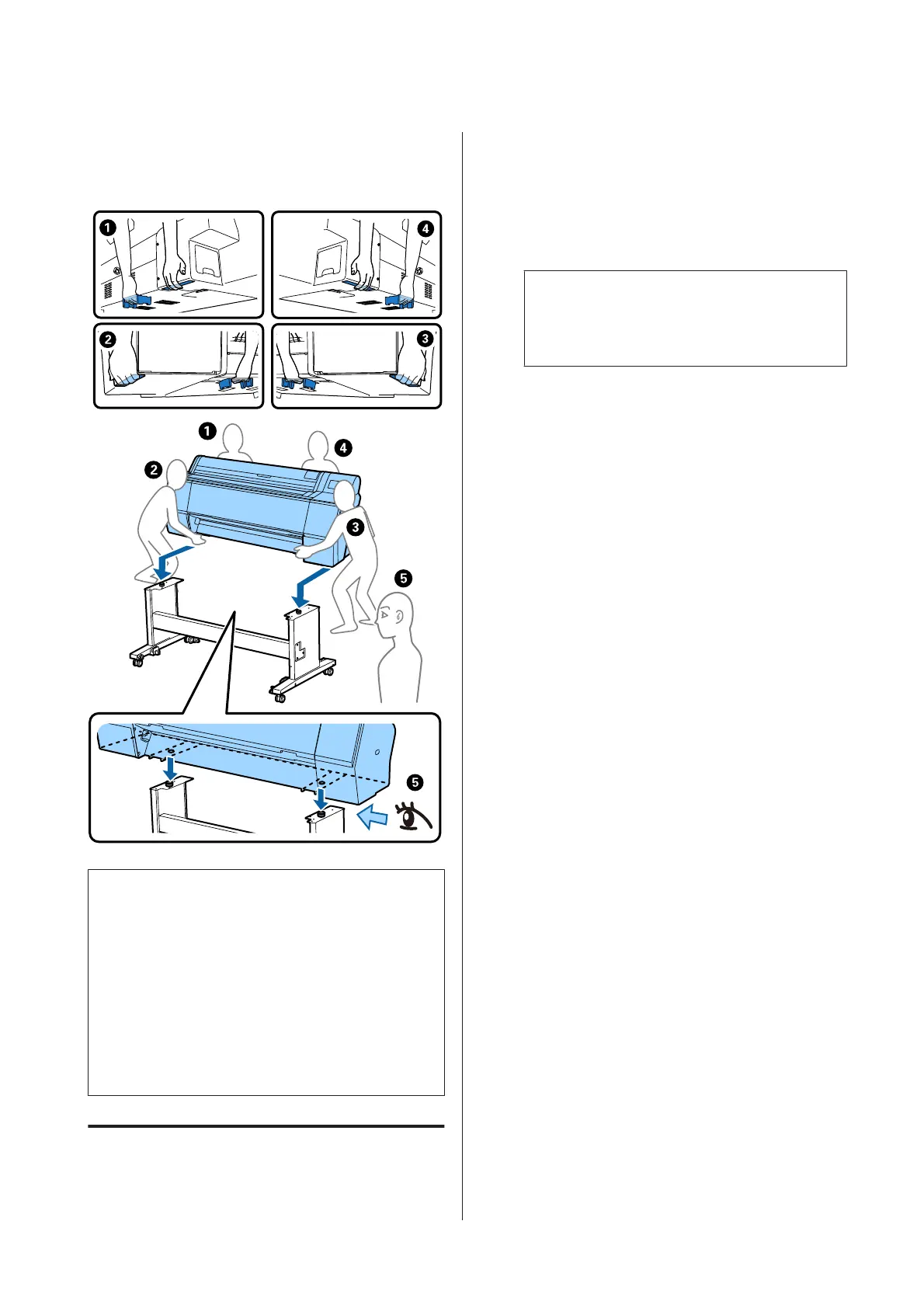 1

4

2

3

1

4

2

3

5

5