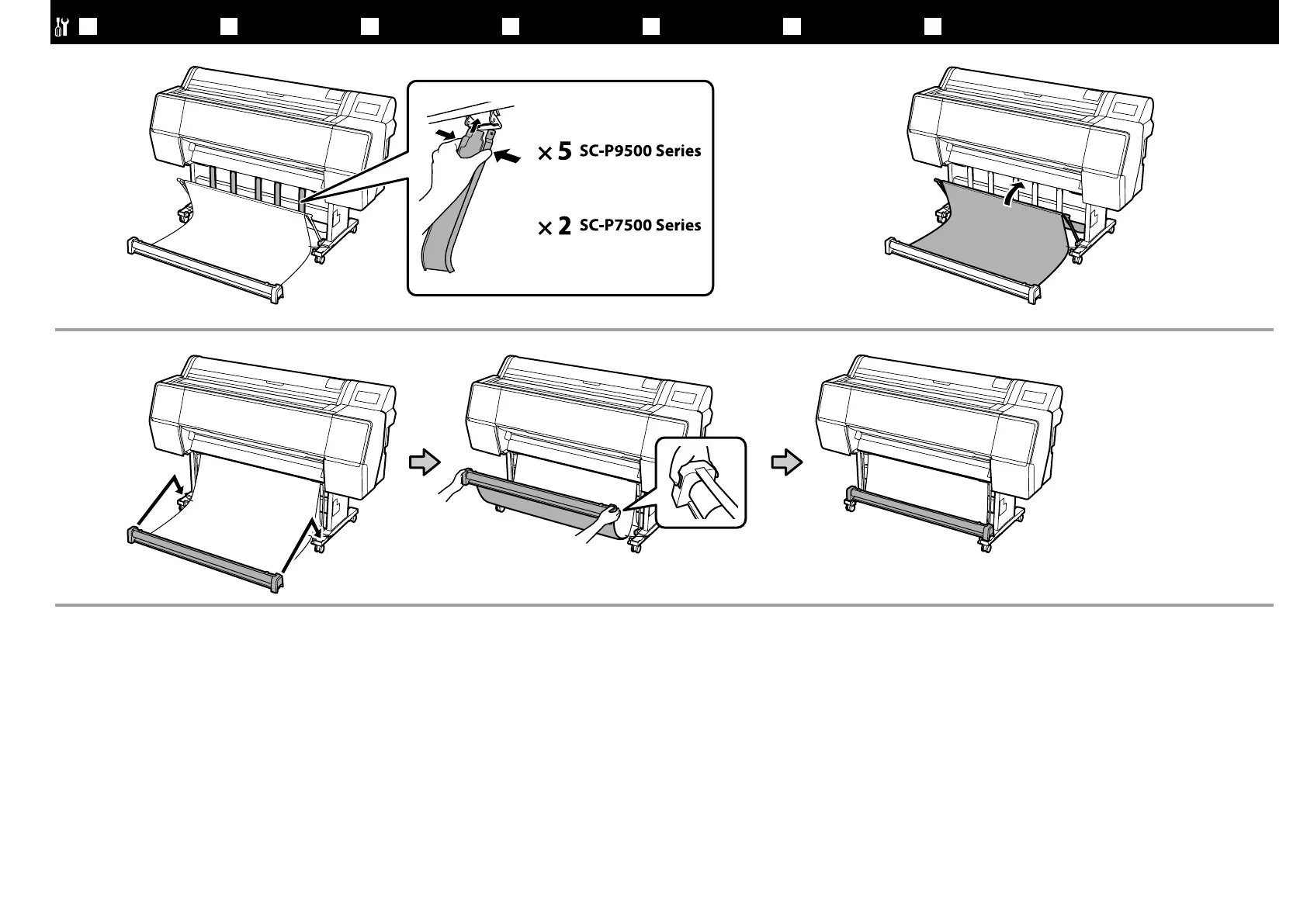 × 5 SC-P9500 Series

× 2 SC-P7500 Series