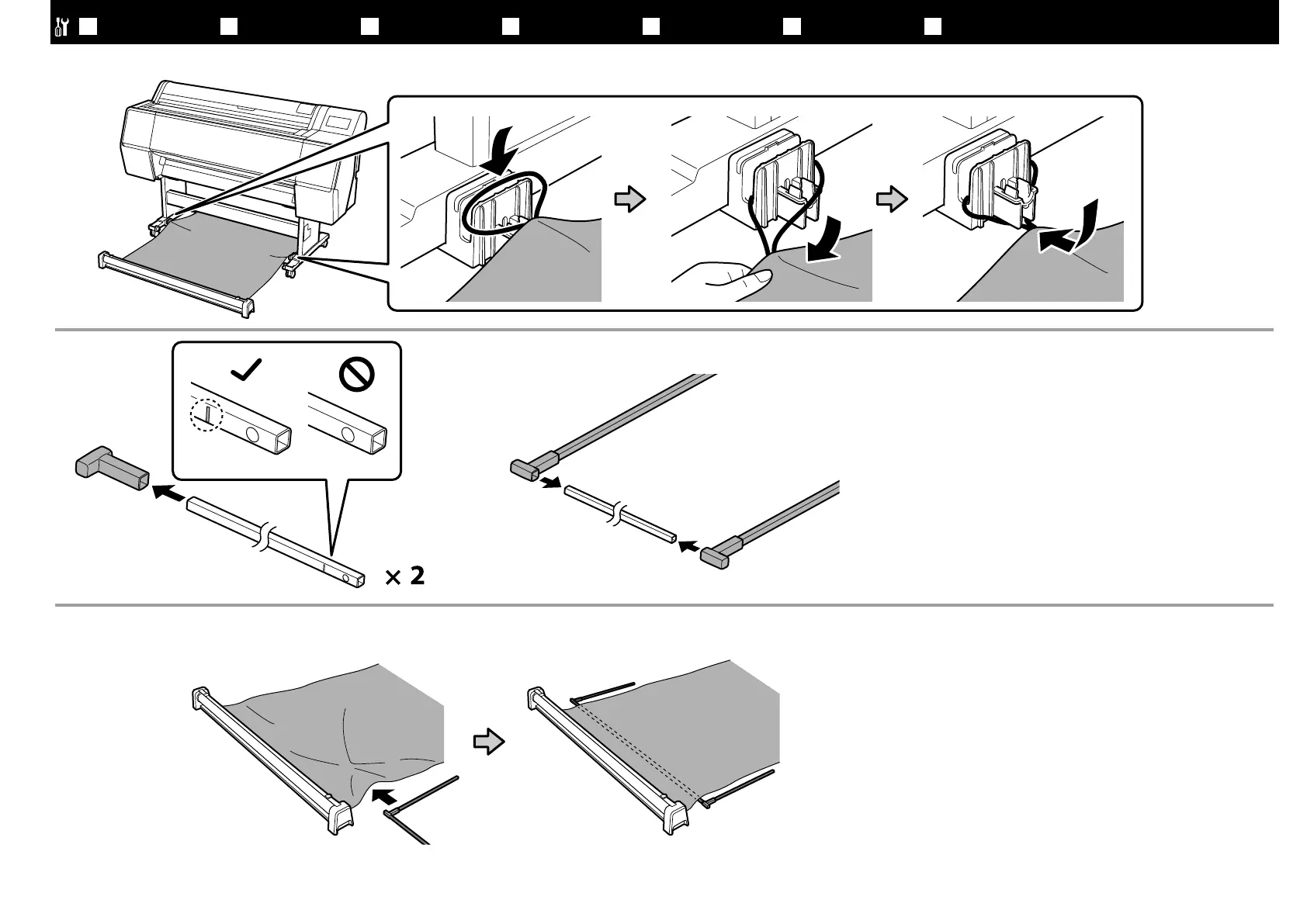 × 2