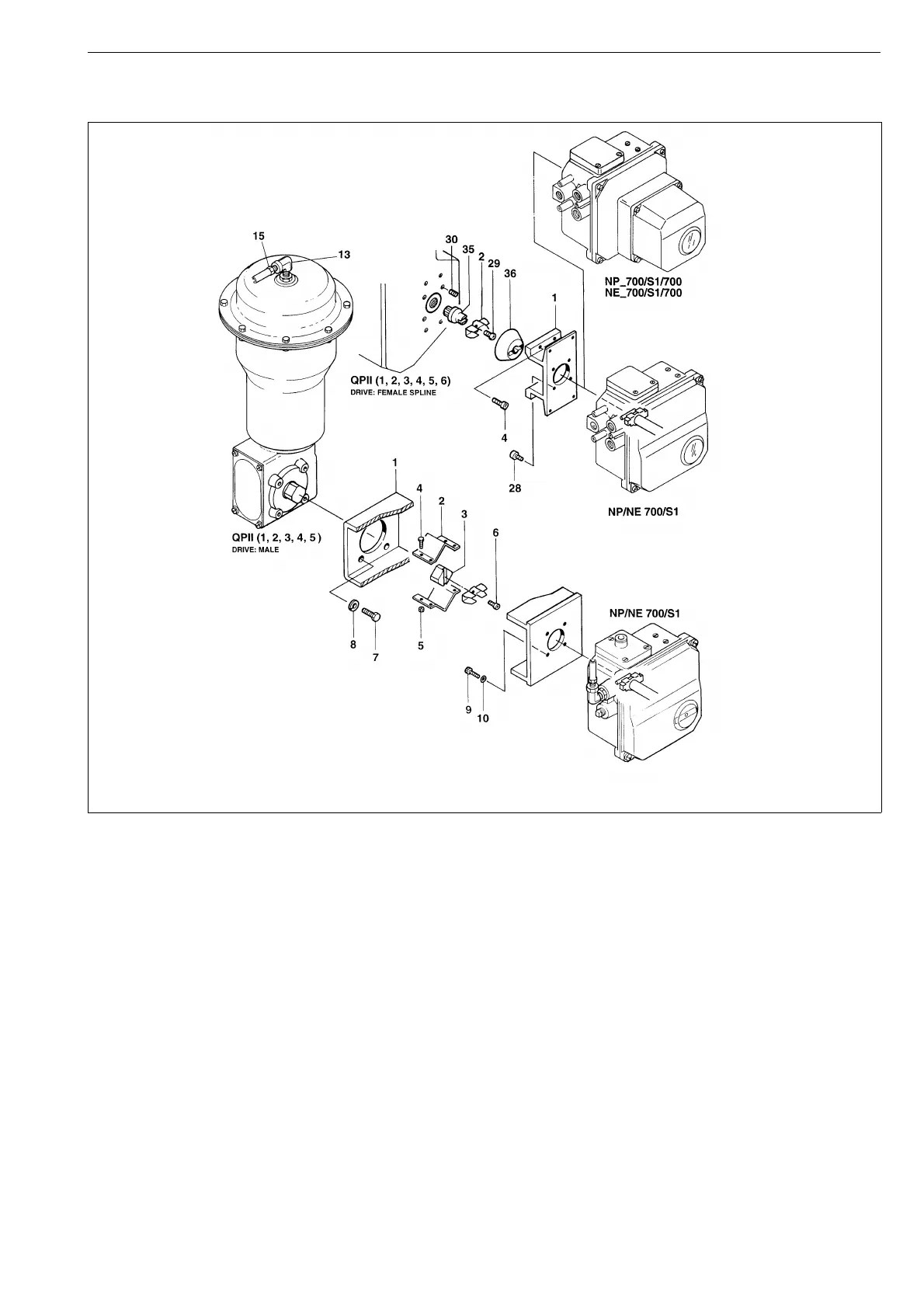 15
13
30
35
2
29
36
1
NP_700/S1/700
NE_700/S1/700

QPII (1, 2, 3, 4, 5, 6)
DRIVE: FEMALE SPLINE

4
28
NP/NE 700/S1

1
4
2
3
6
QPII (1, 2, 3, 4, 5 )
DRIVE: MALE

8
7
5
NP/NE 700/S1
9
10