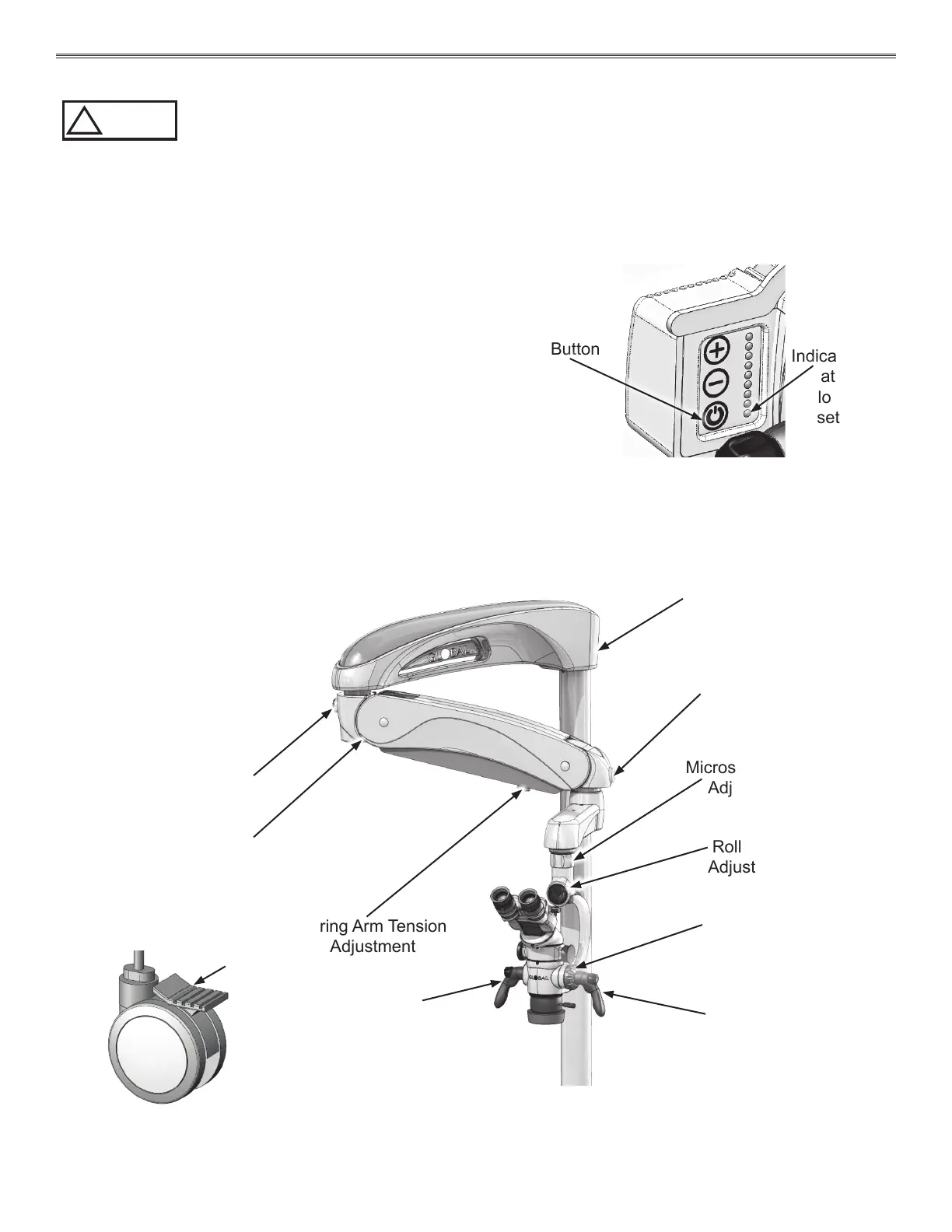 Button

Indica
at
lo
set

GLOBAL

Micros
Adj

Roll
Adjust

ring Arm Tension
Adjustment

GLOBAL