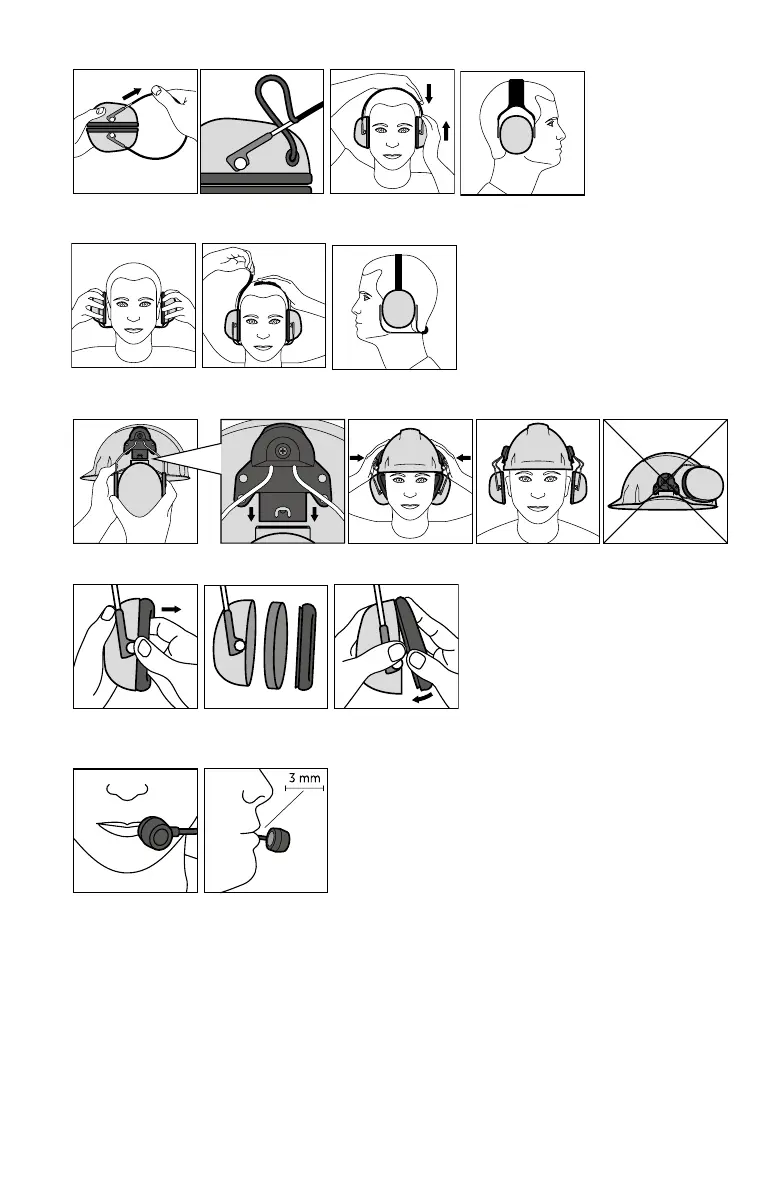 3 mm