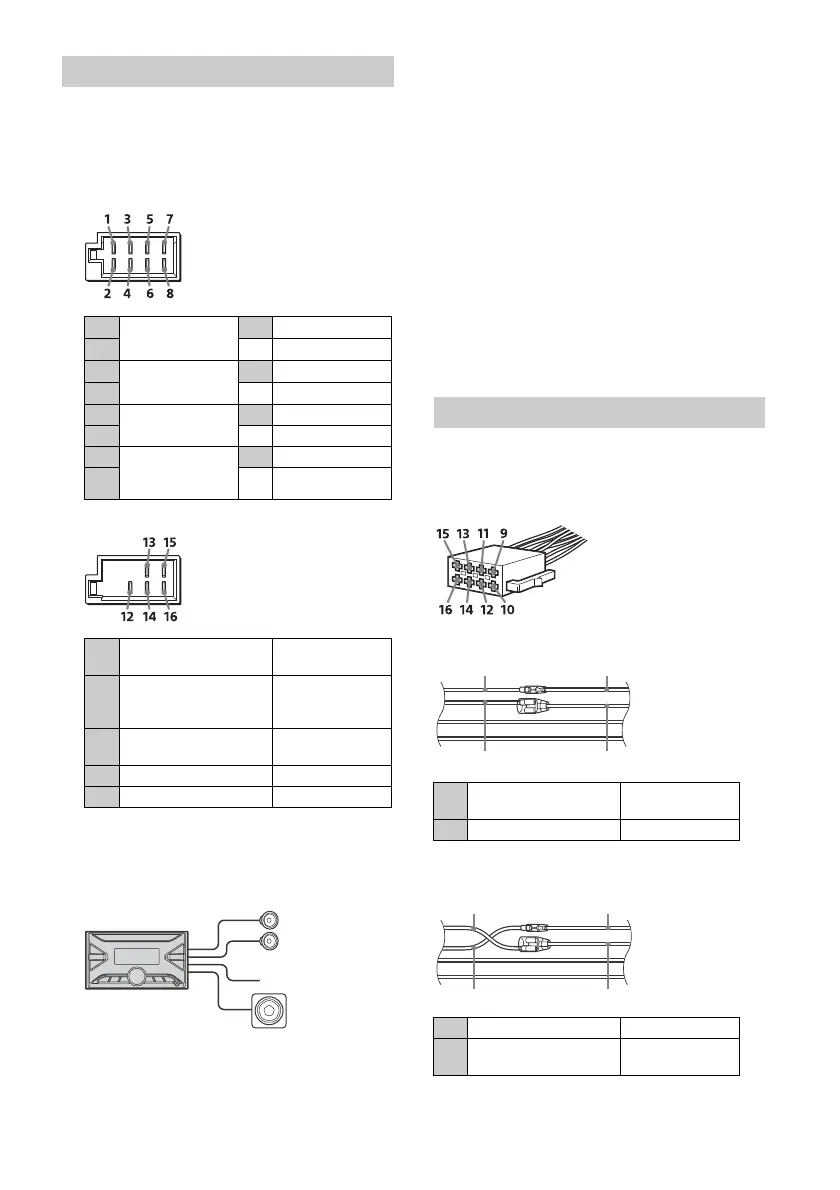 1 3 5 7

2 4 6 8

13 15

12 14 16

15 13 11 9

16 14 12 10