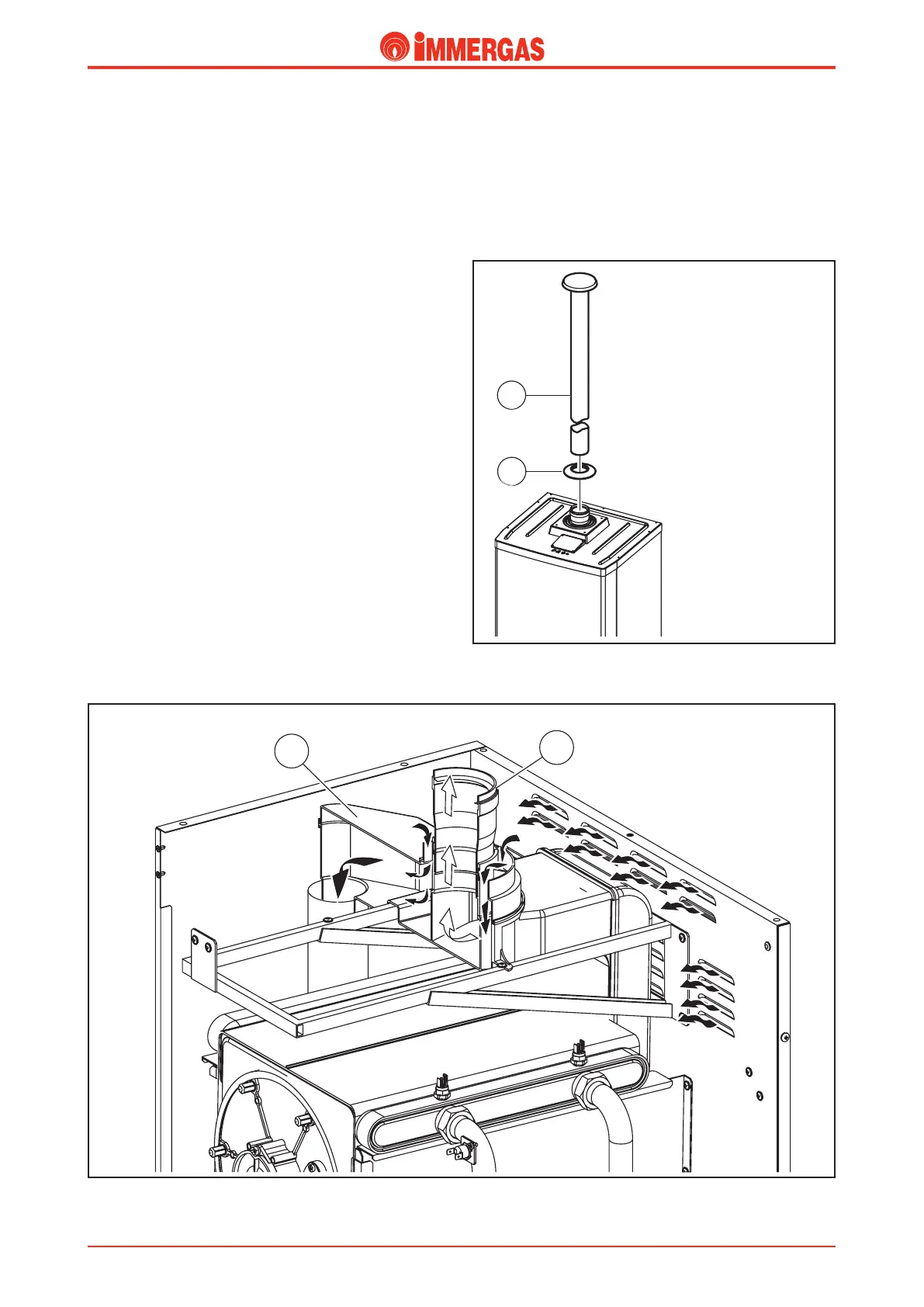 IMMERGAS