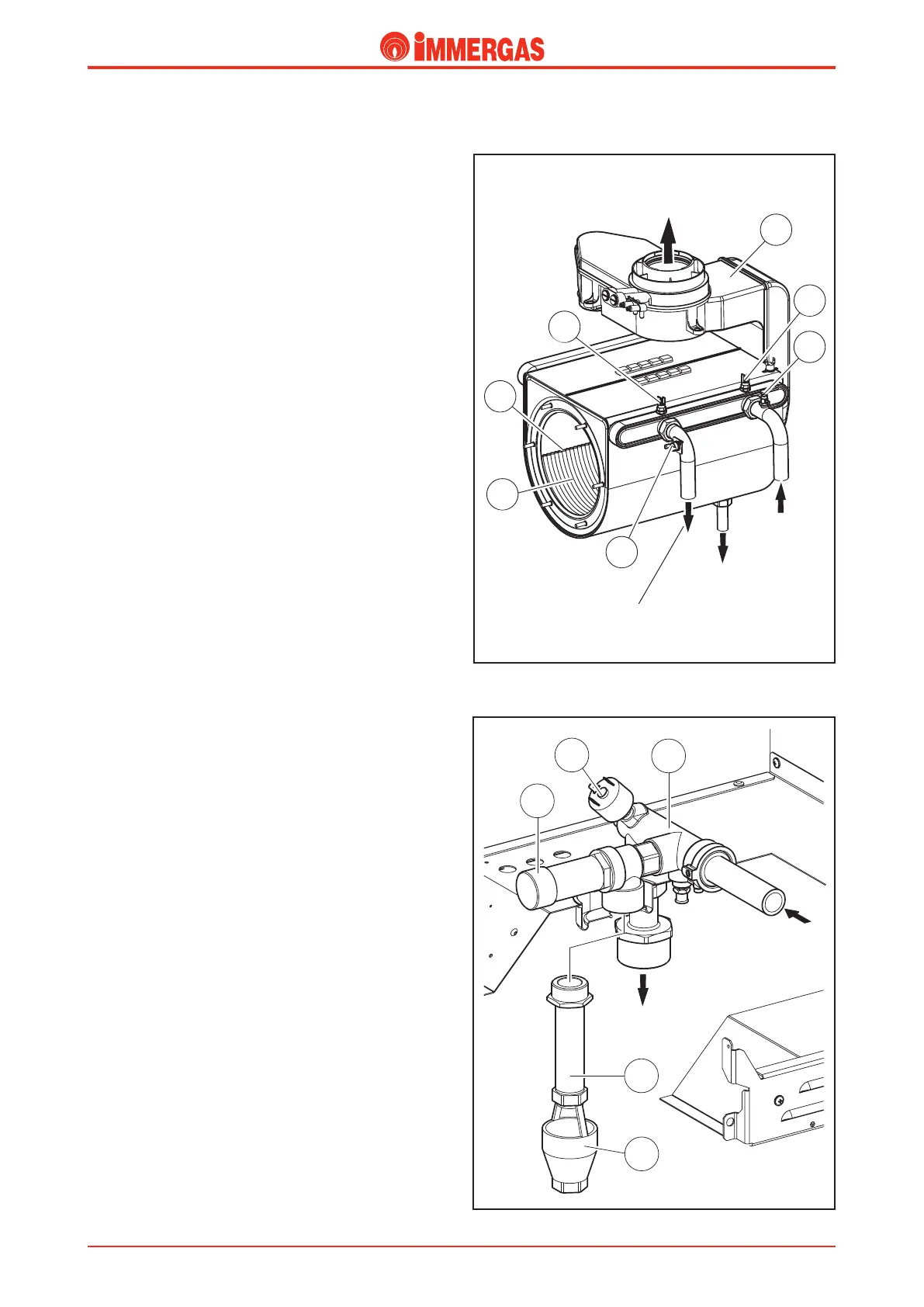 IMMERGAS