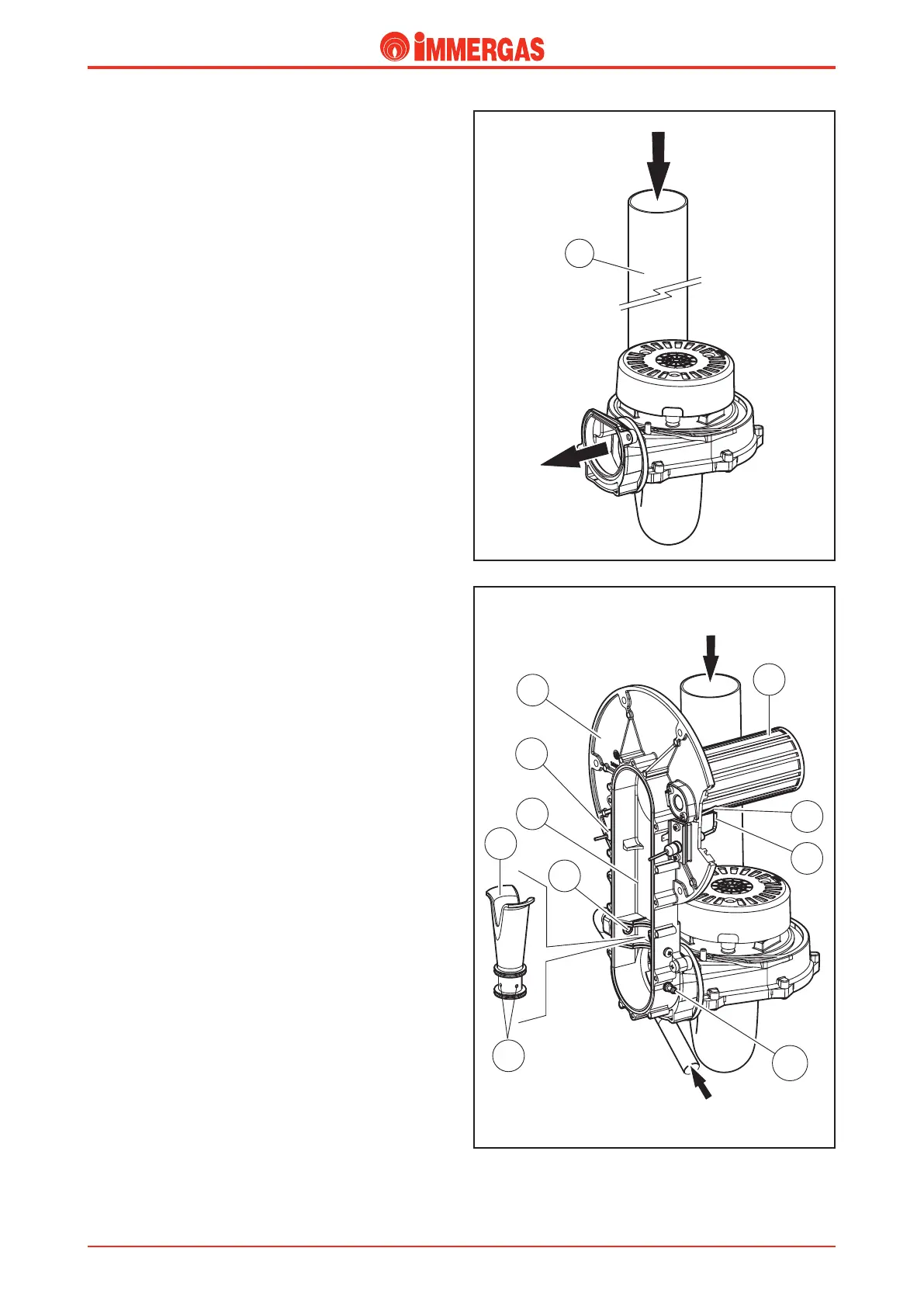 IMMERGAS