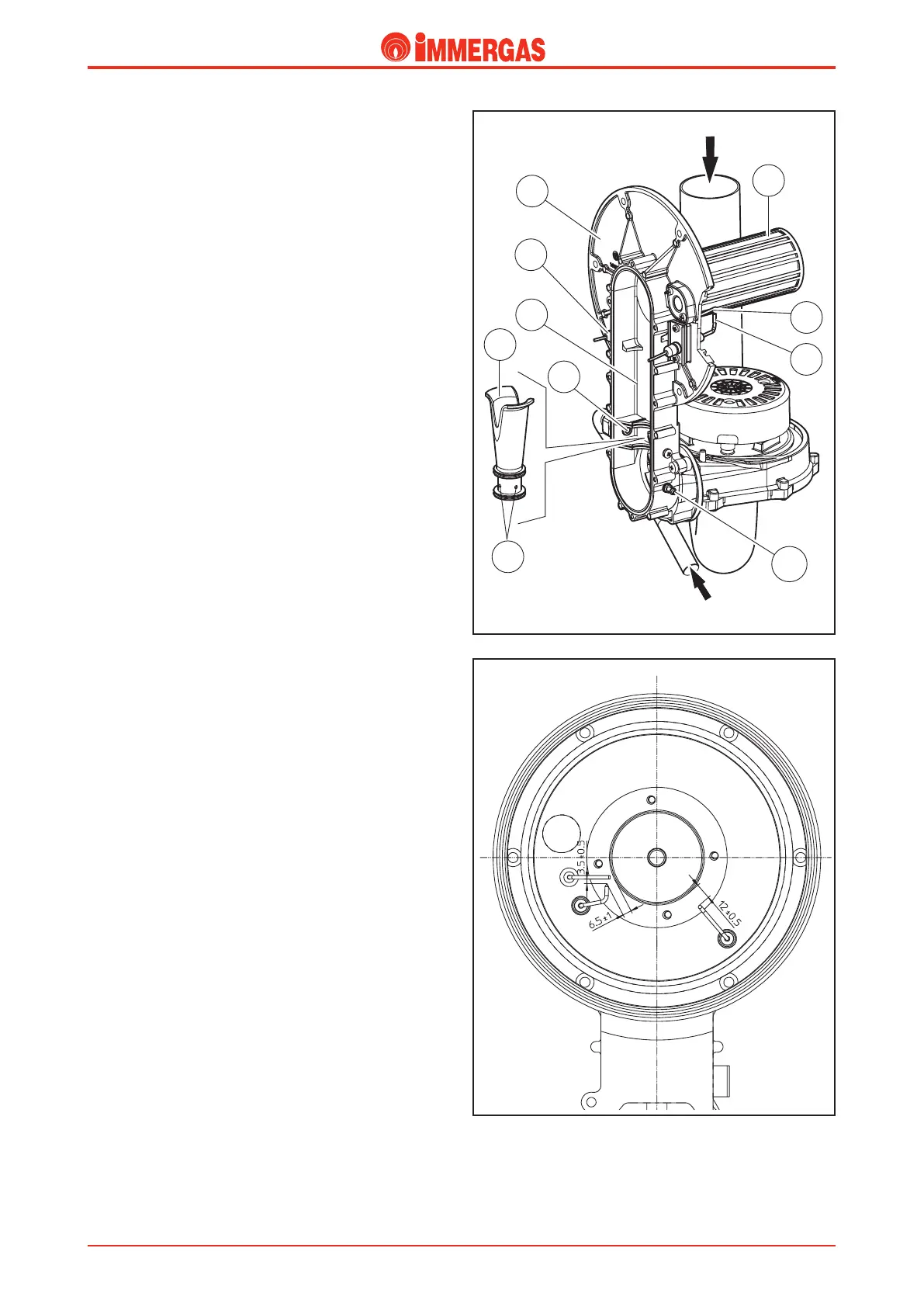 IMMERGAS

3.5±0.5

6.5±1

12±0.5