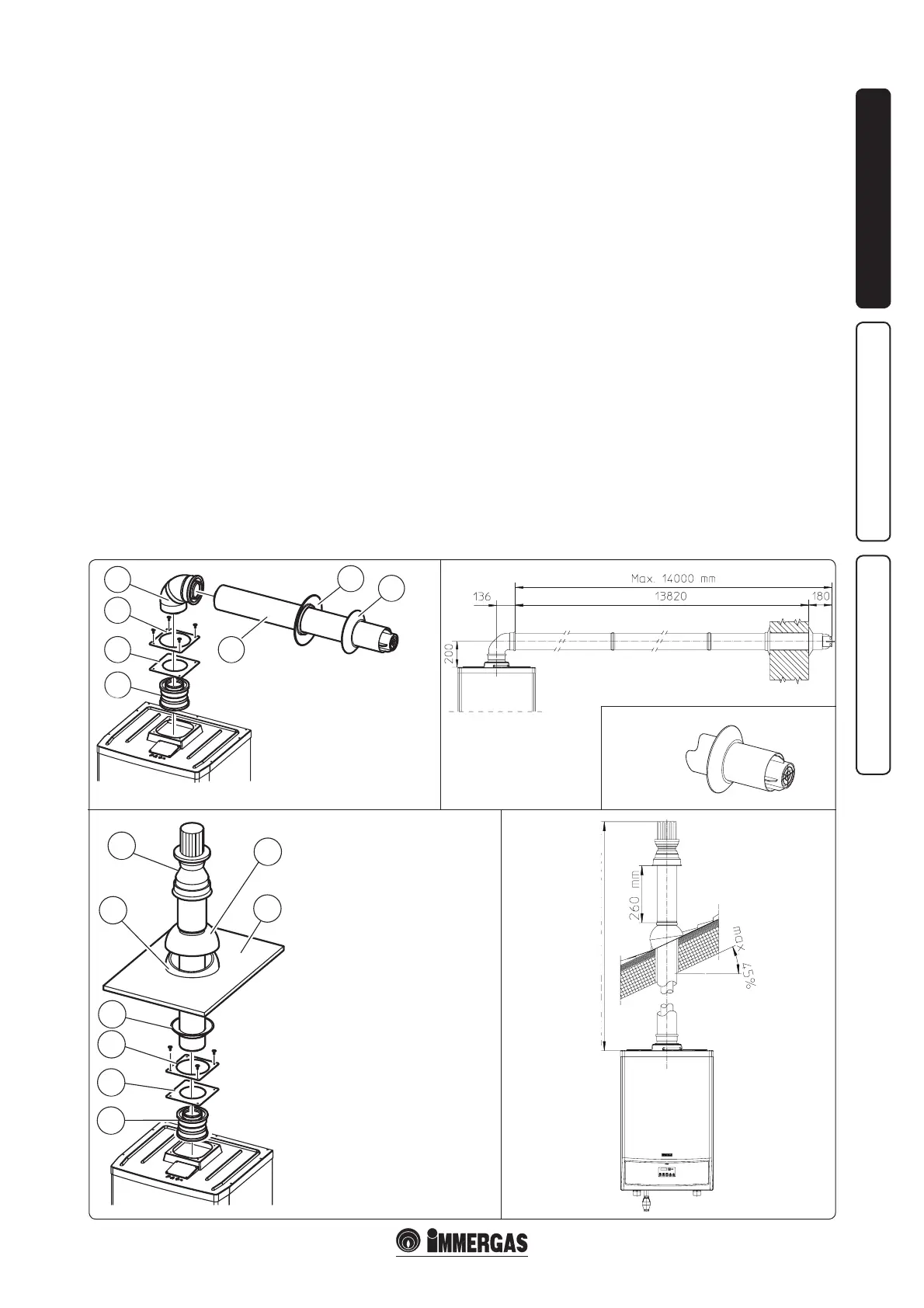 Max. 14000 mm

136

13820

180

200

260 mm

max 45%

IMMERGAS