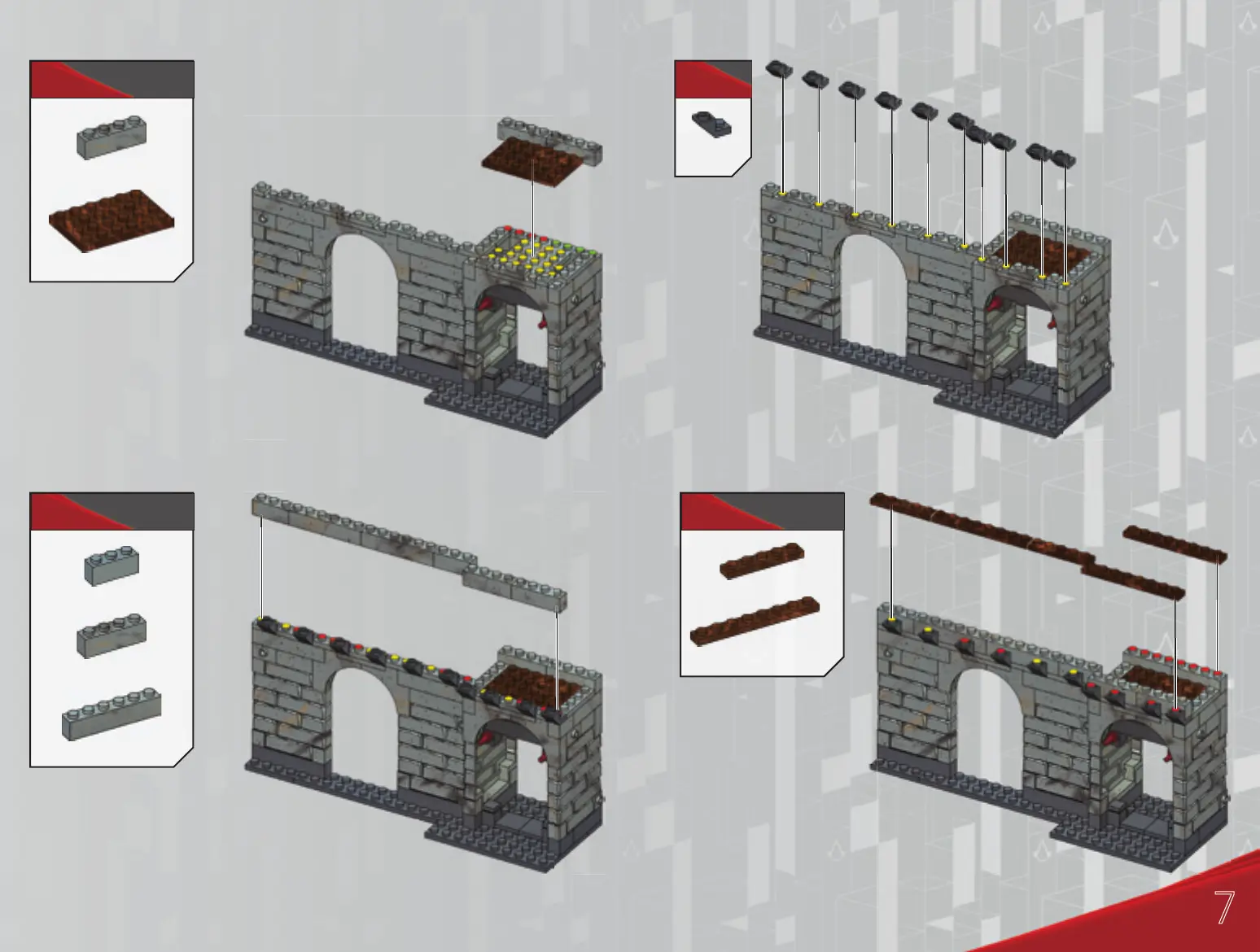 7