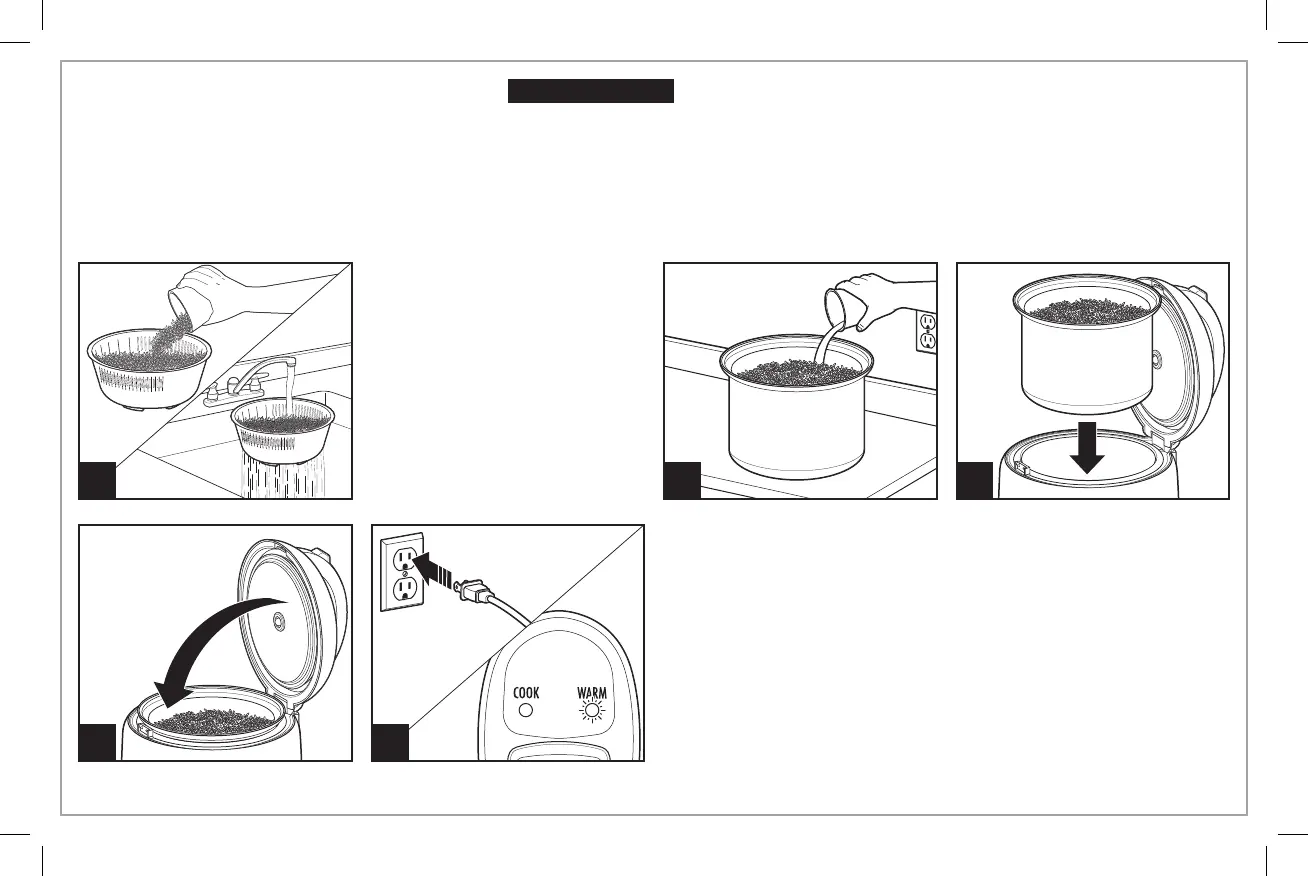 COOK

WARM