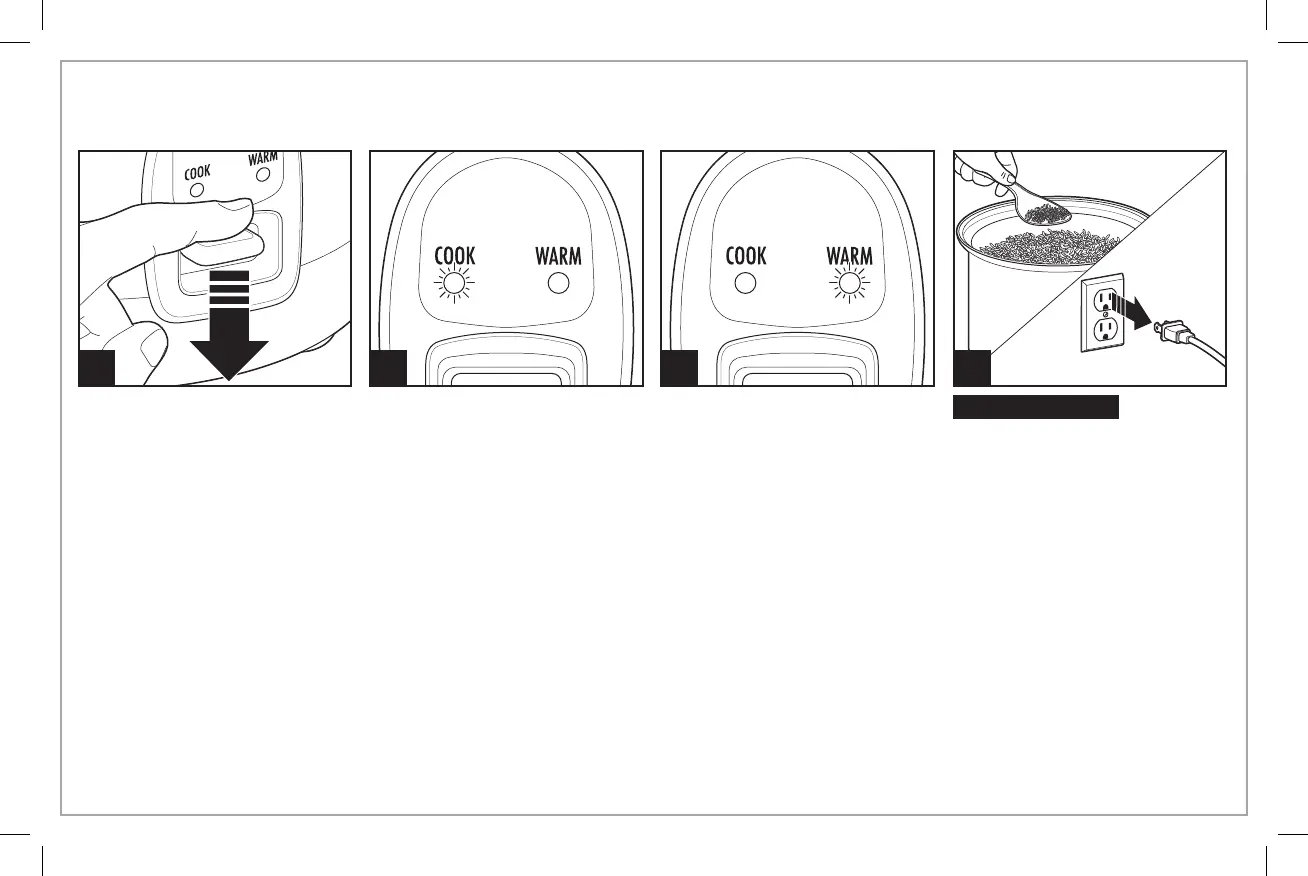 COOK WARM

COOK WARM

COOK WARM