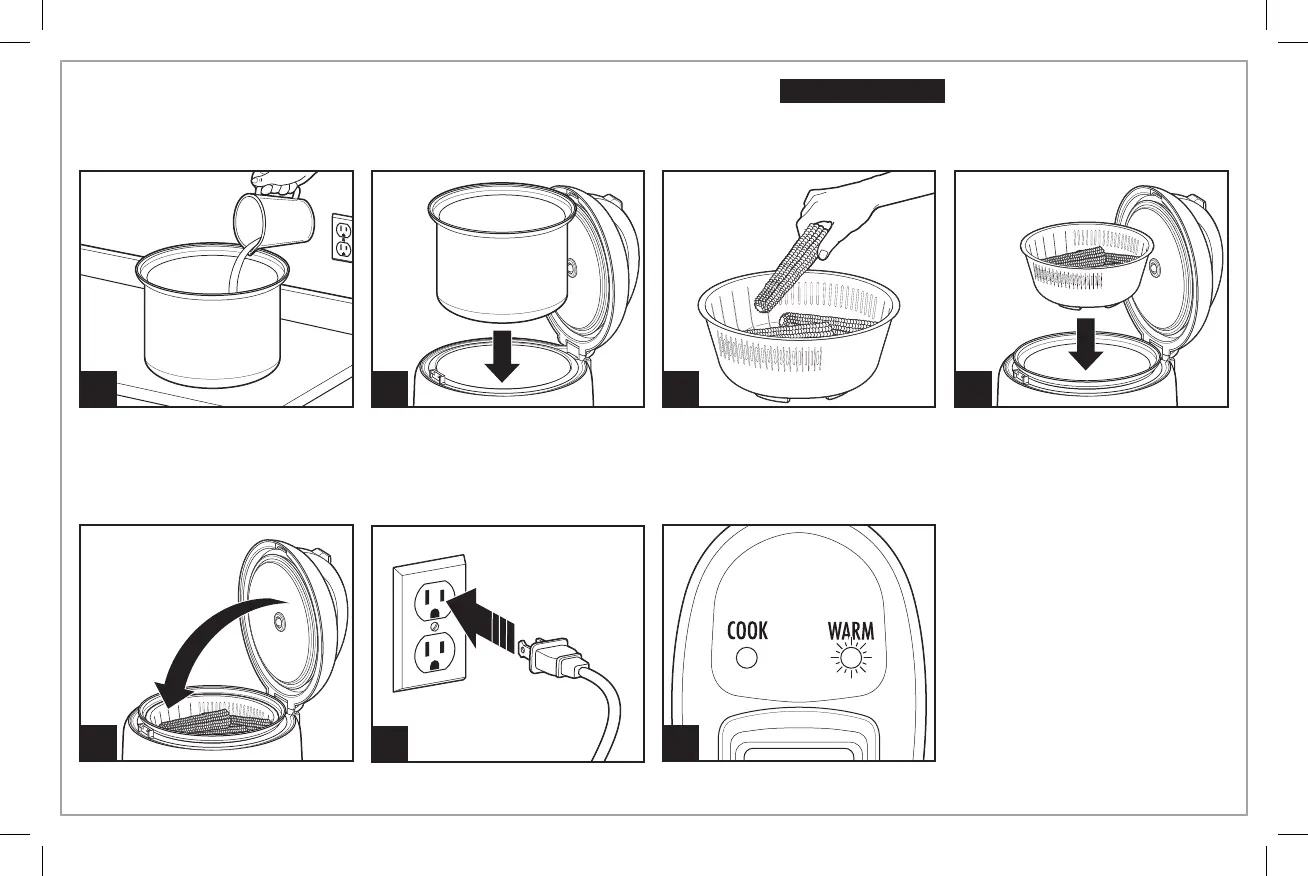 COOK
WARM