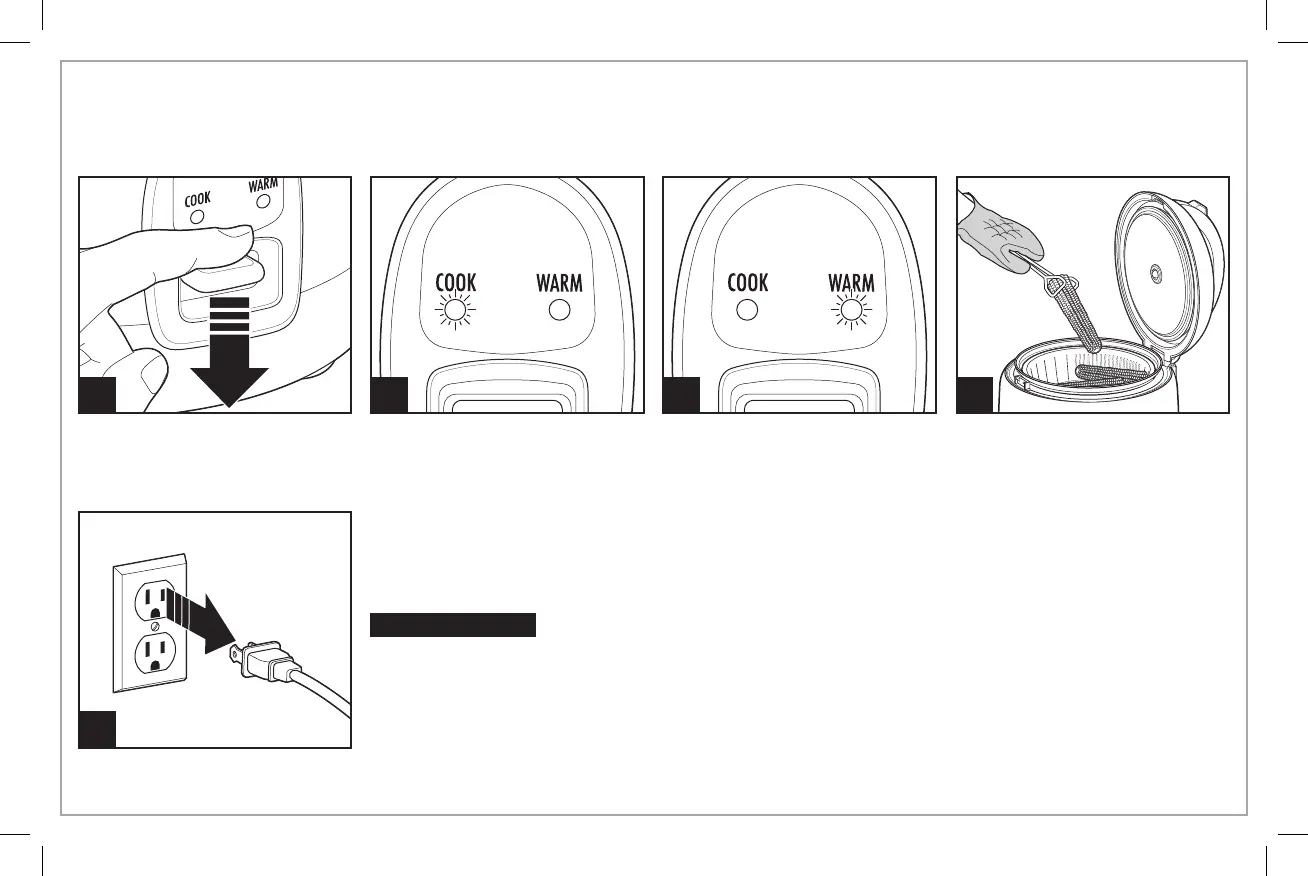 COOK
WARM

COOK
WARM

COOK
WARM