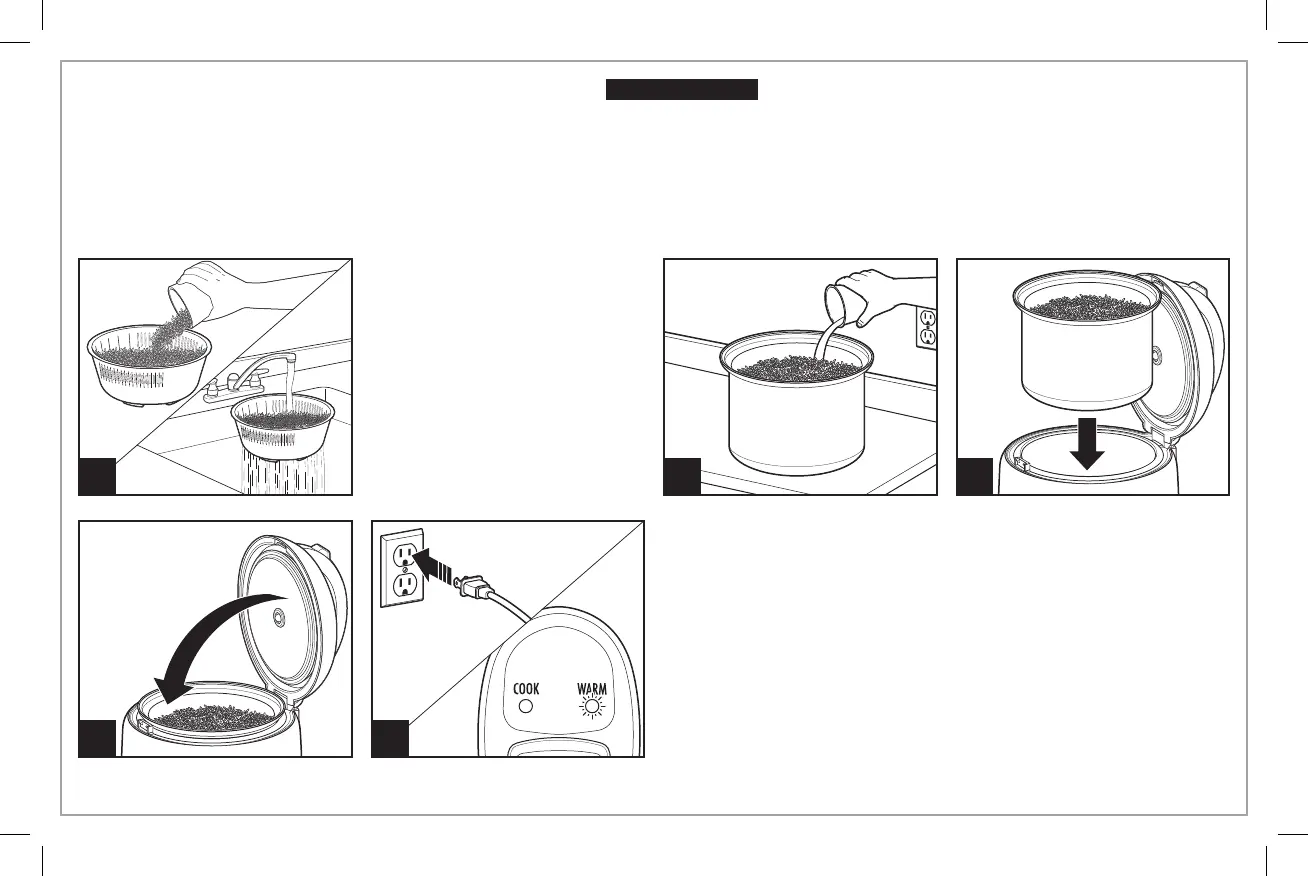 COOK

WARM