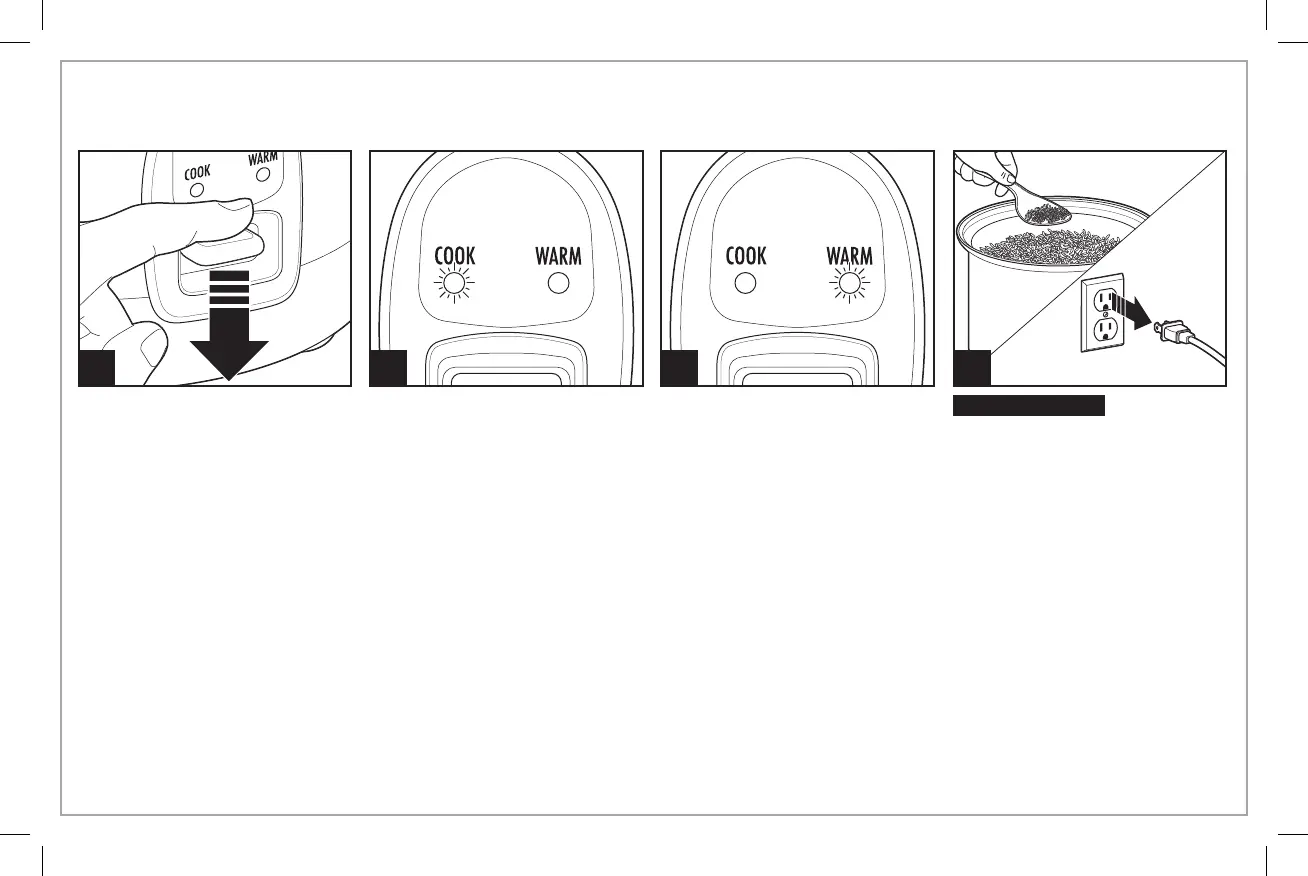 COOK WARM

COOK WARM

COOK WARM