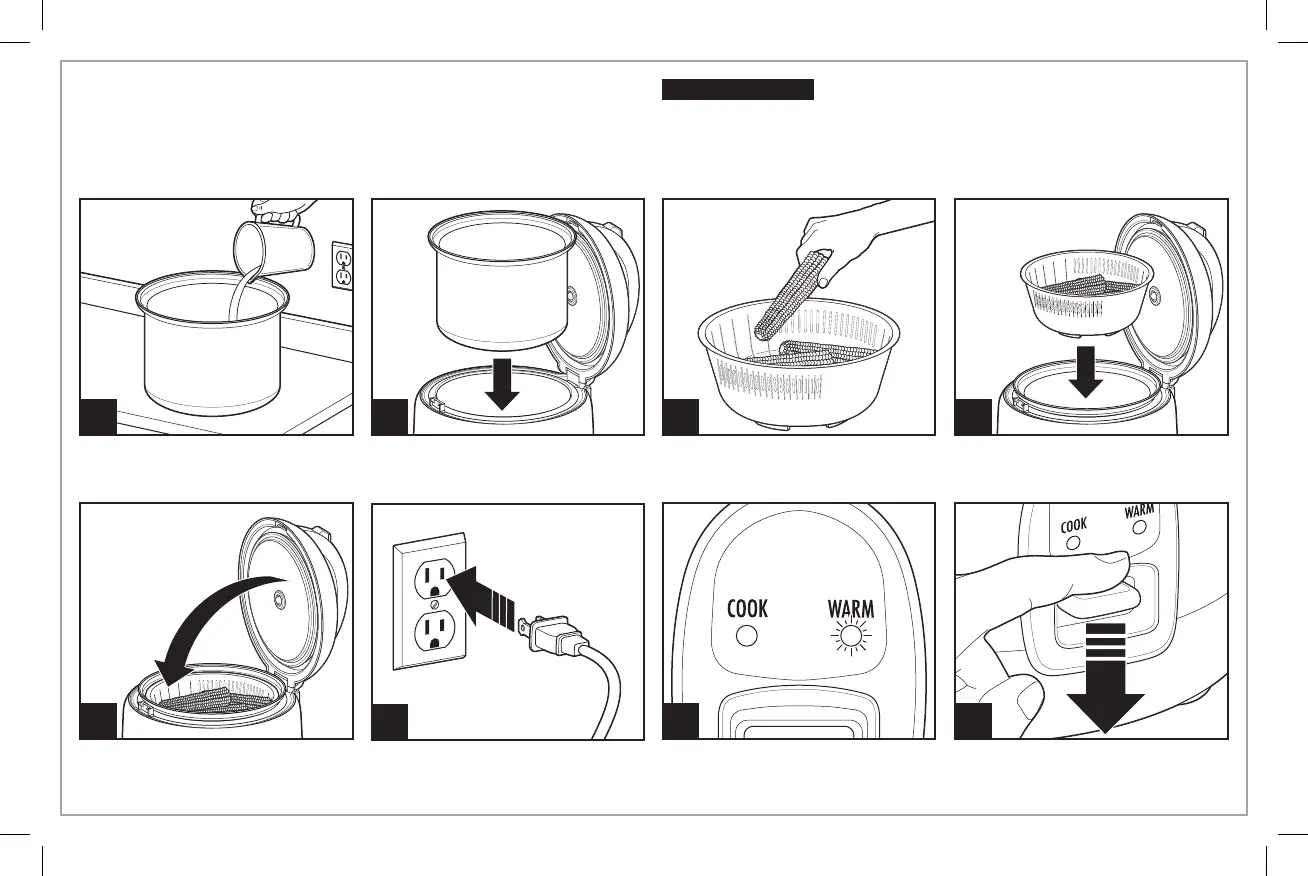 COOK WARM

COOK WARM