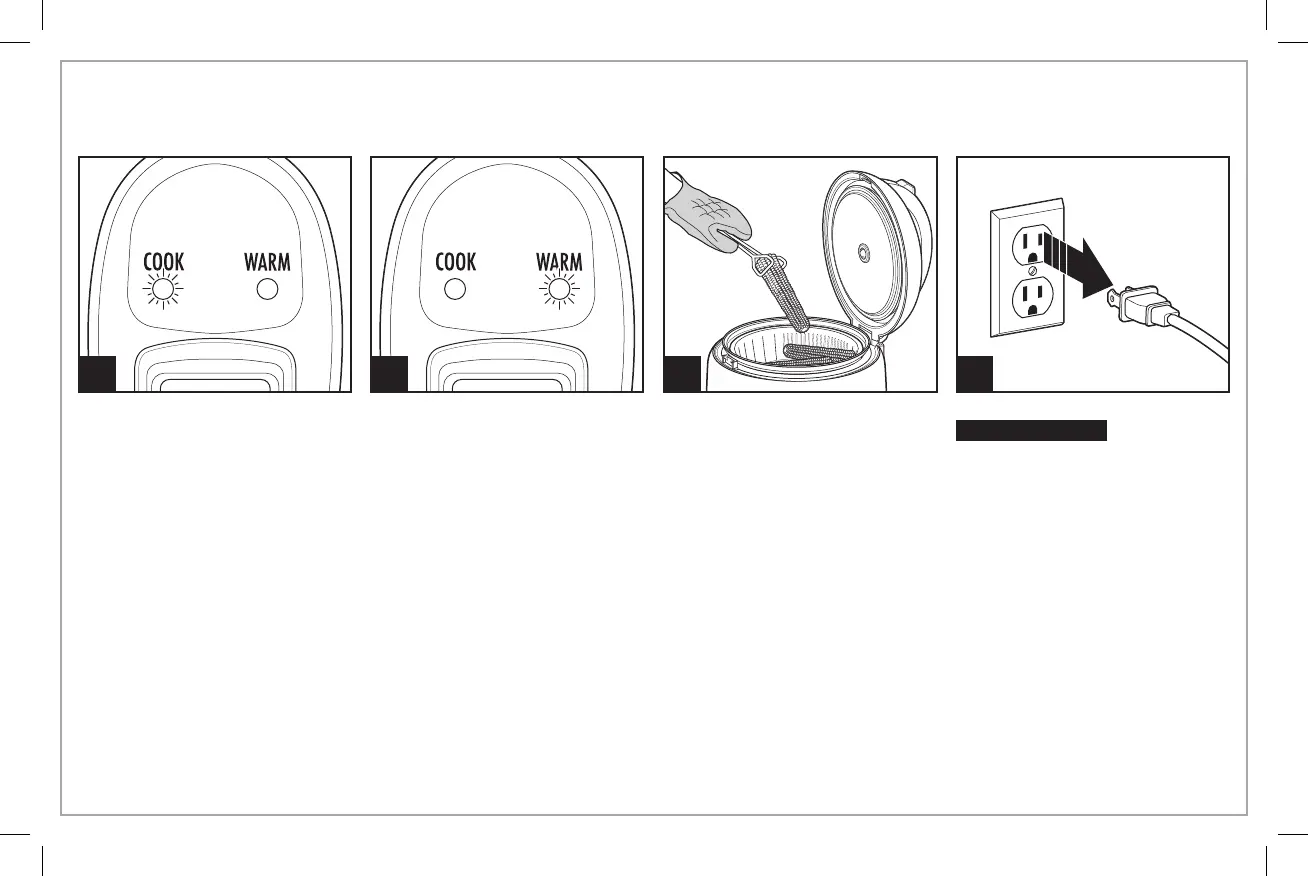 COOK WARM

COOK WARM