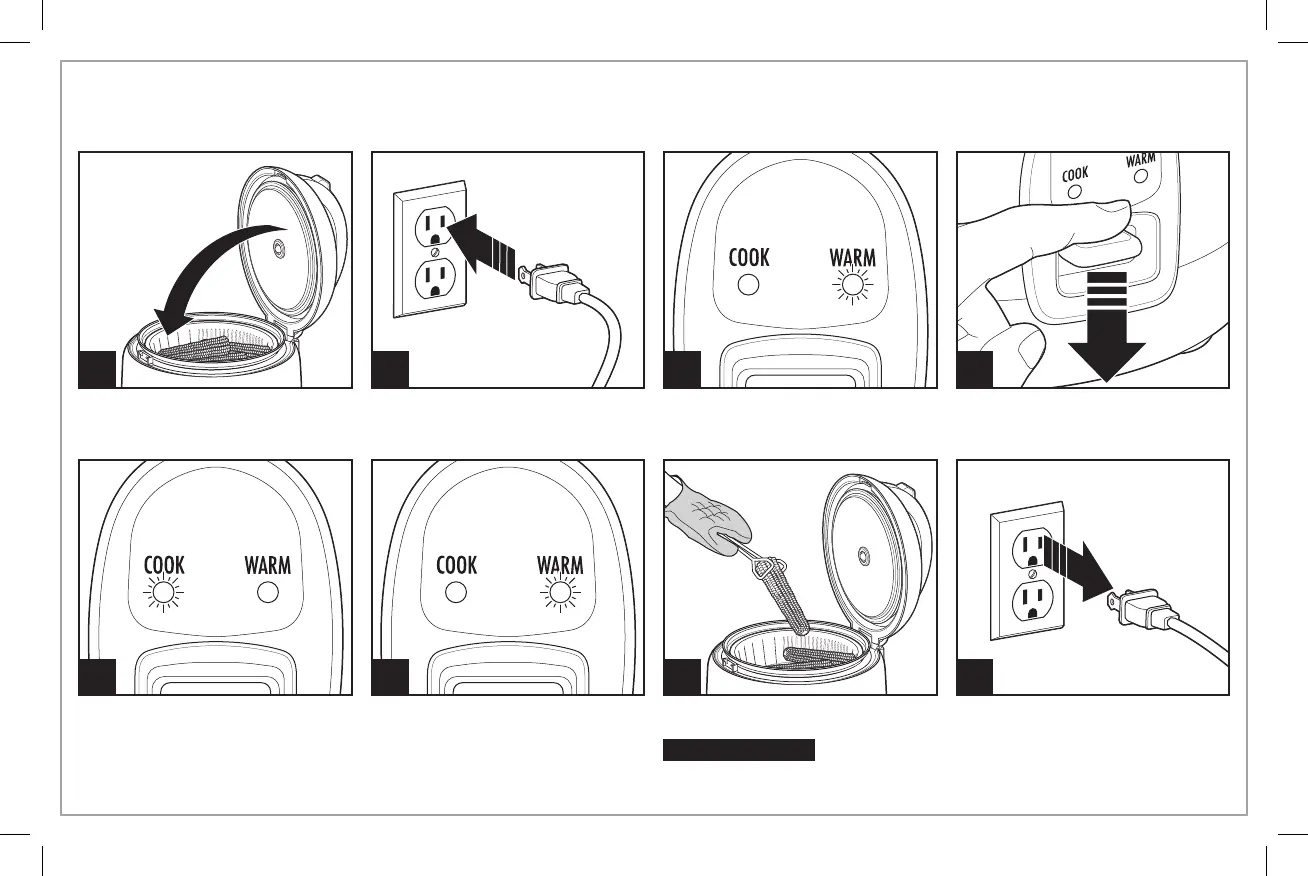 COOK WARM

COOK WARM

COOK WARM

COOK WARM