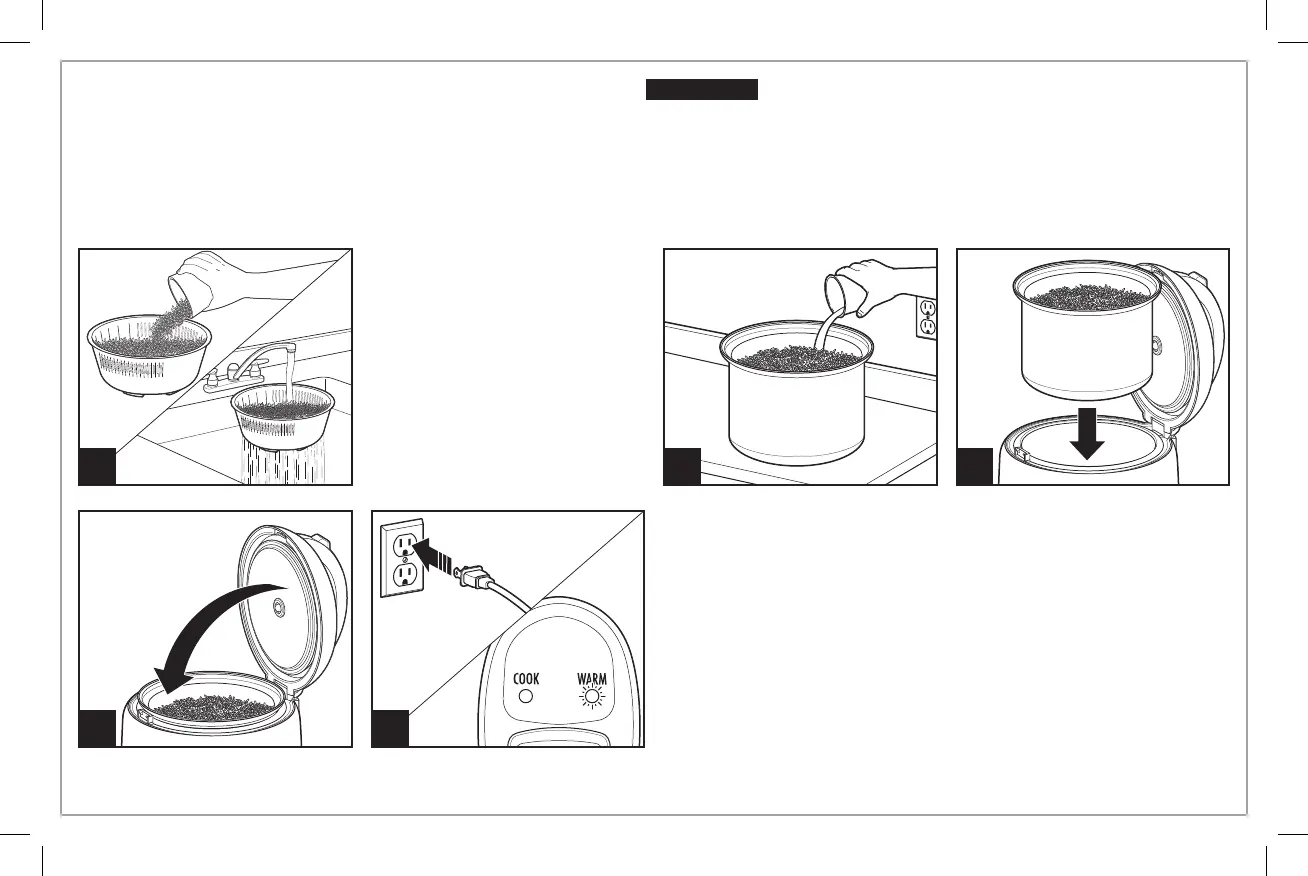 COOK

WARM