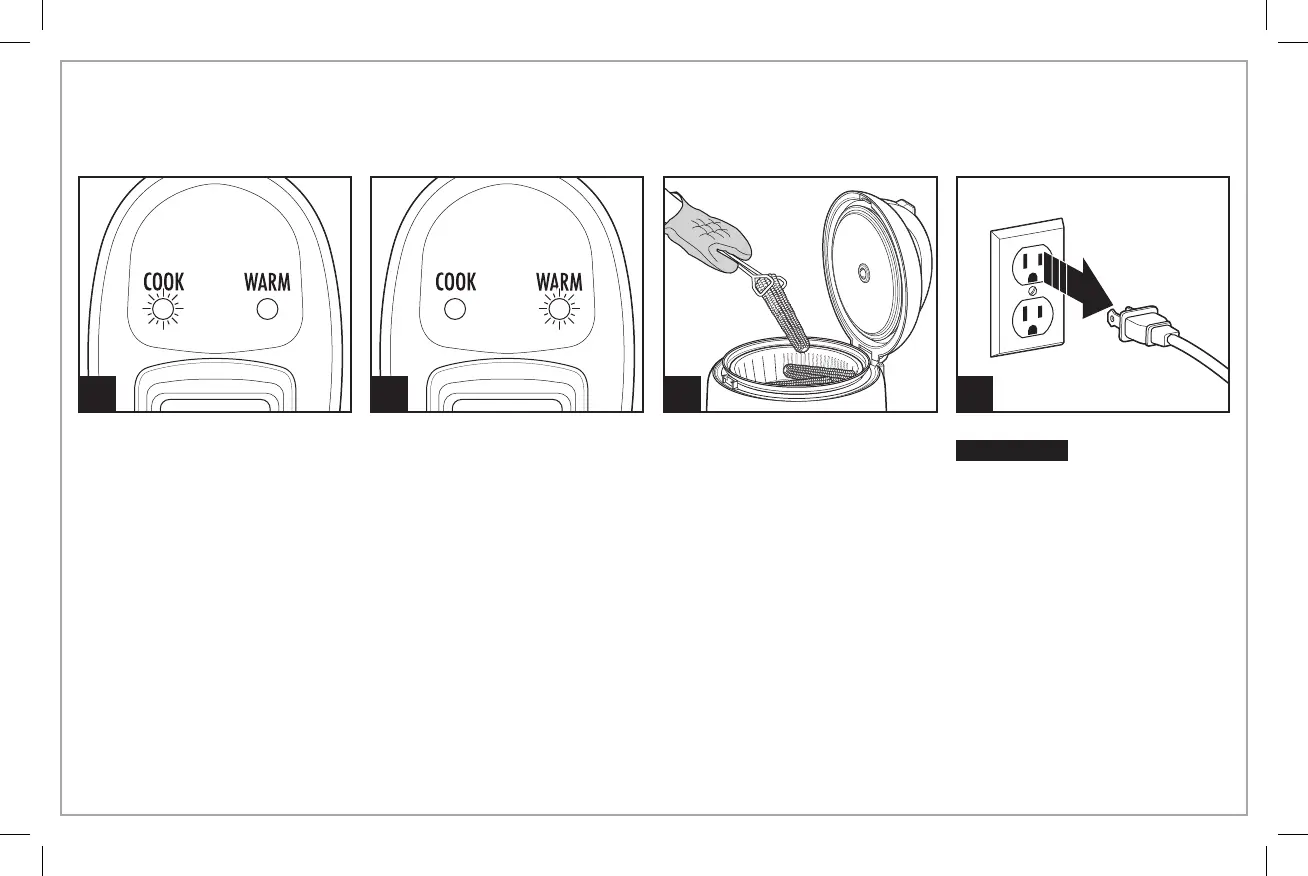 COOK WARM

COOK WARM