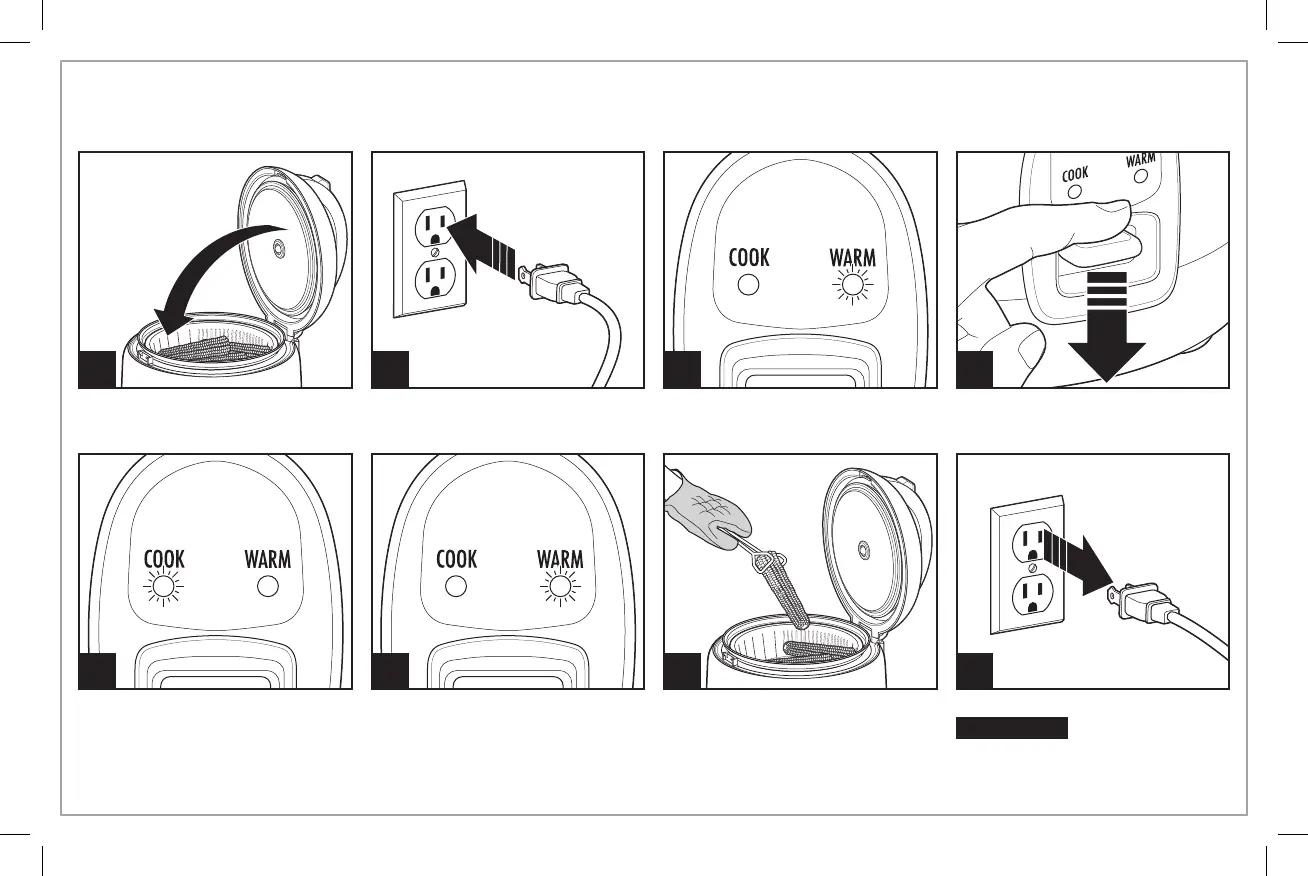 COOK WARM

COOK WARM

COOK WARM

COOK WARM